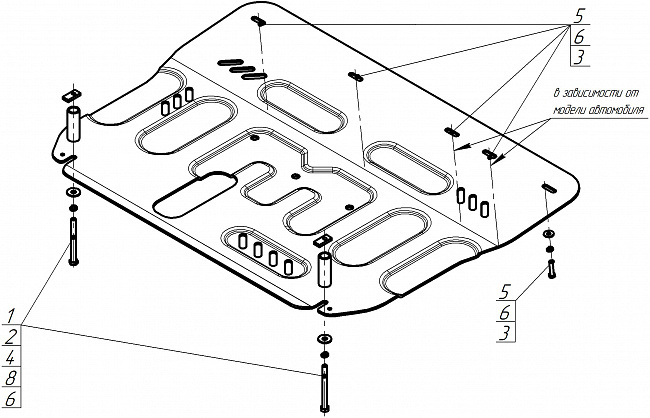 5
6
3

в зависимости от модели автомобиля

5
6
3

1
2
4
8
6