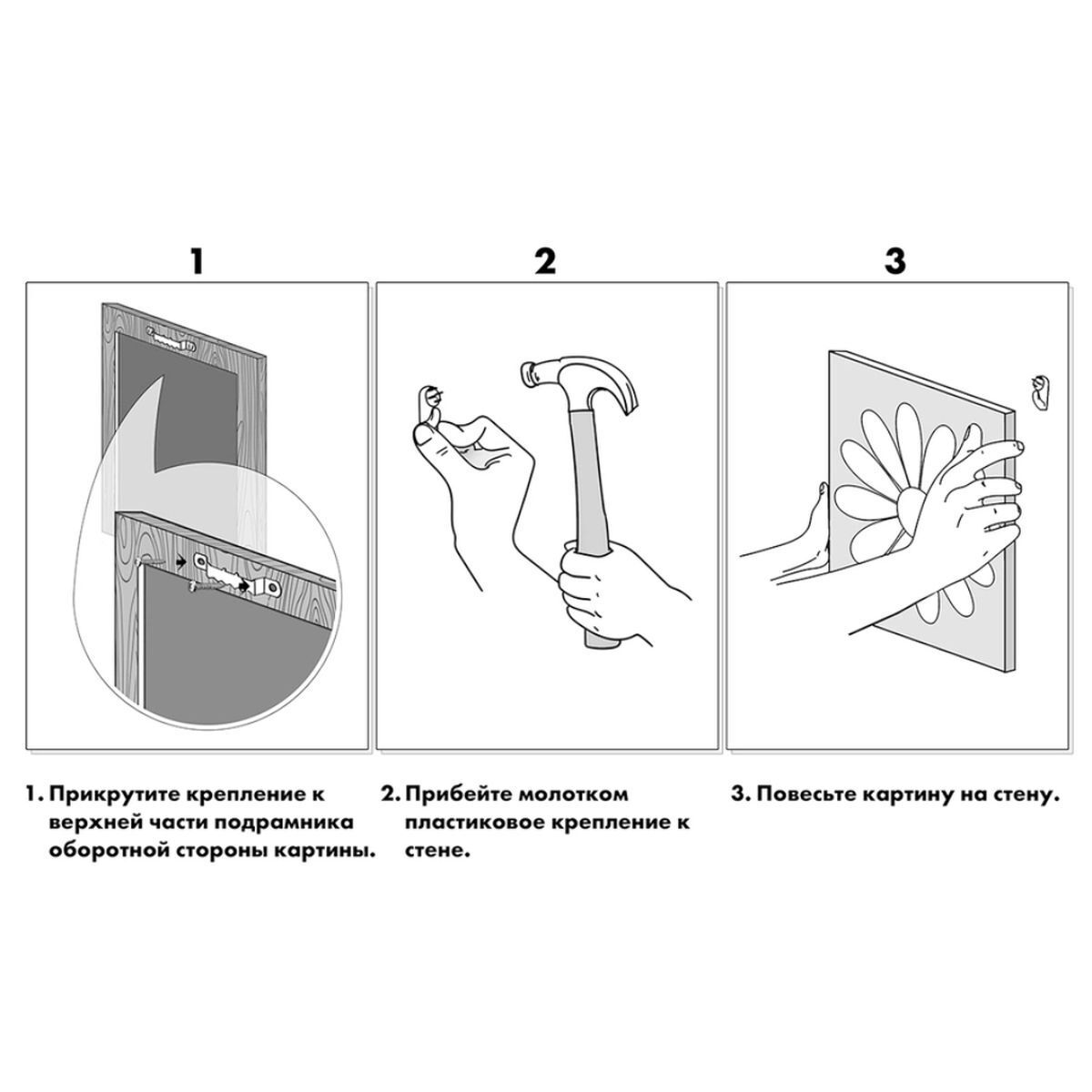 1

2

3

1. Прикрутите крепление к верхней части подрамника оборотной стороны картины.

2. Прибейте молотком пластиковое крепление к стене.

3. Повесьте картину на стену.