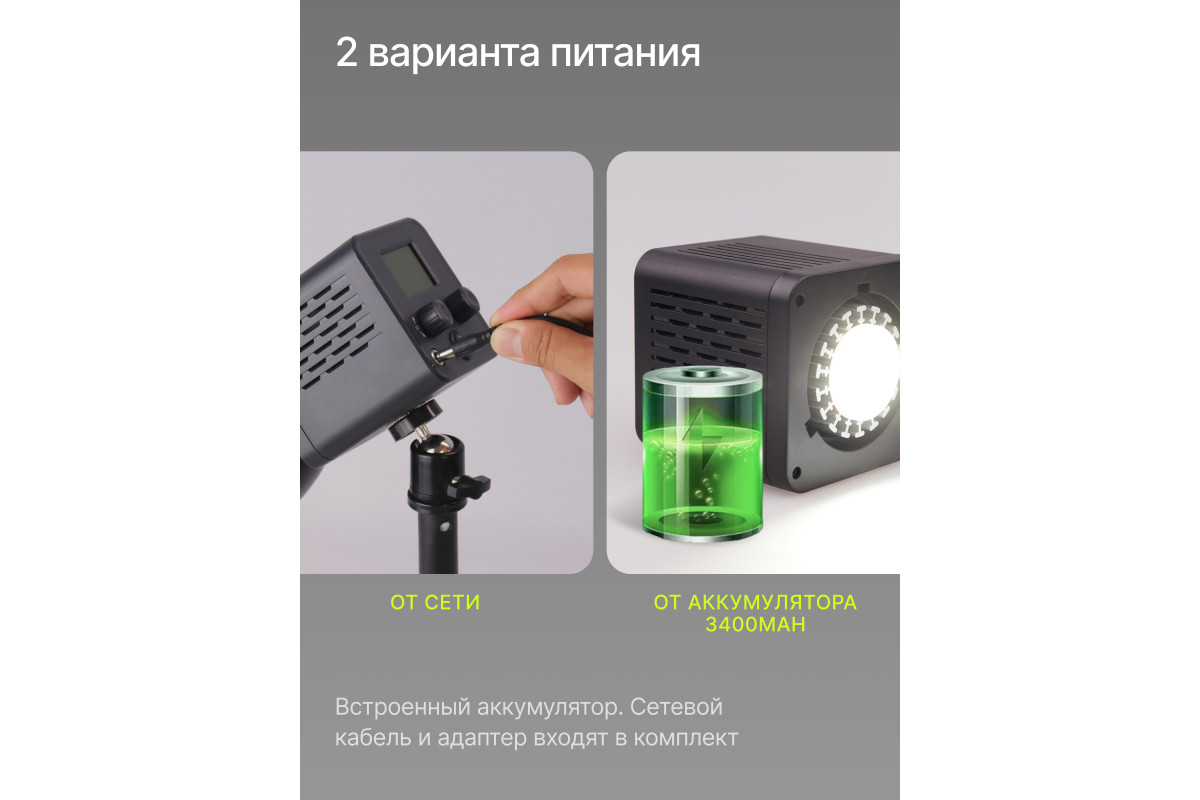 2 варианта питания

ОТ СЕТИ

ОТ АККУМУЛЯТОРА 3400MAH

Встроенный аккумулятор. Сетевой кабель и адаптер входят в комплект