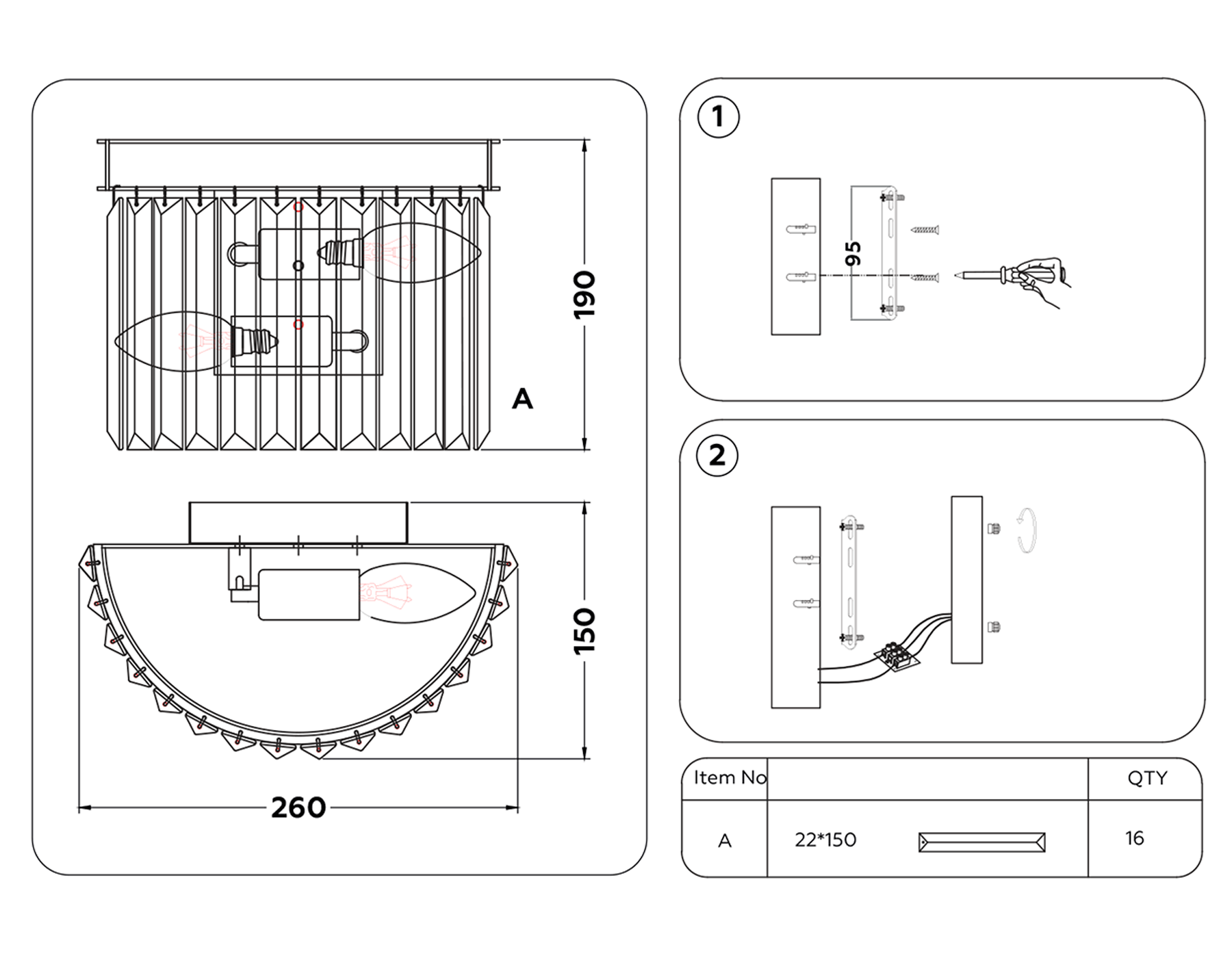 190

A

150

260

1

95

2

| Item No |  | QTY |
|---|---|---|
| A | 22*150 | 16 |