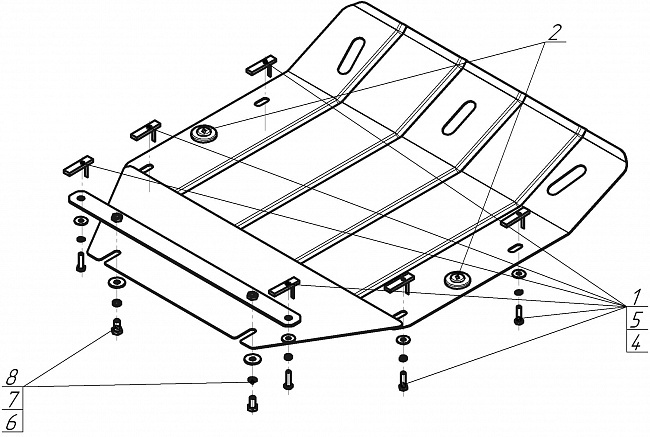 2
1
5
4
8
7
6