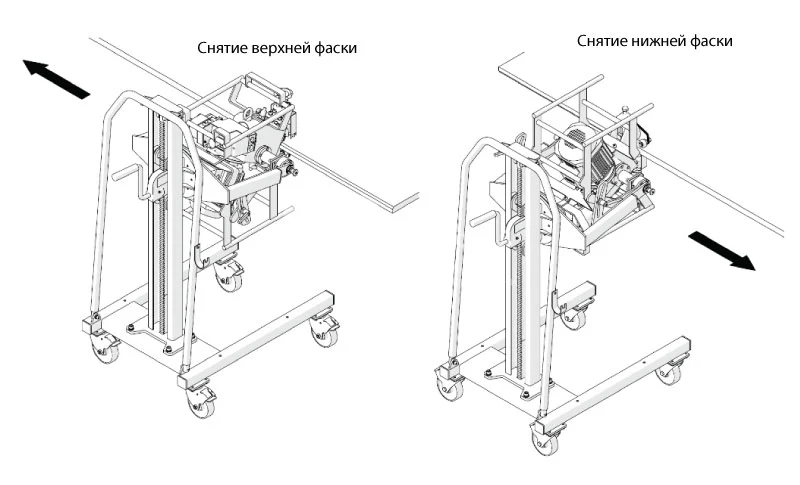 Снятие верхней фаски

Снятие нижней фаски