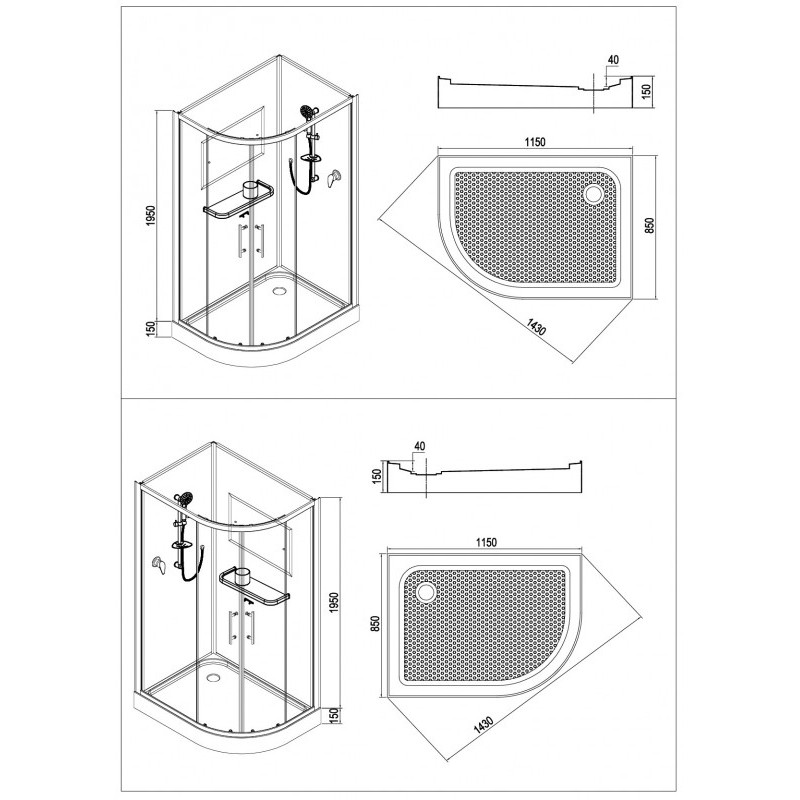 1950
150
40
150
1150
850
1430

40
150
1150
850
1430
1950
150