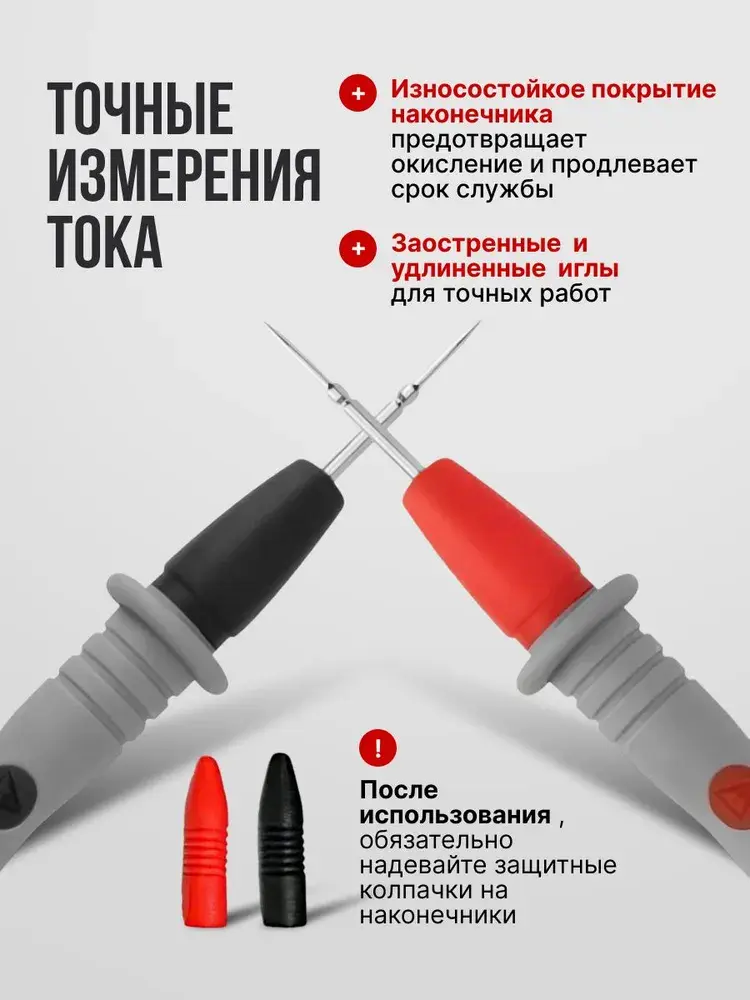 ТОЧНЫЕ ИЗМЕРЕНИЯ ТОКА

+ Износостойкое покрытие наконечника предотвращает окисление и продлевает срок службы

+ Заостренные и удлиненные иглы для точных работ

!

После использования , обязательно надевайте защитные колпачки на наконечники