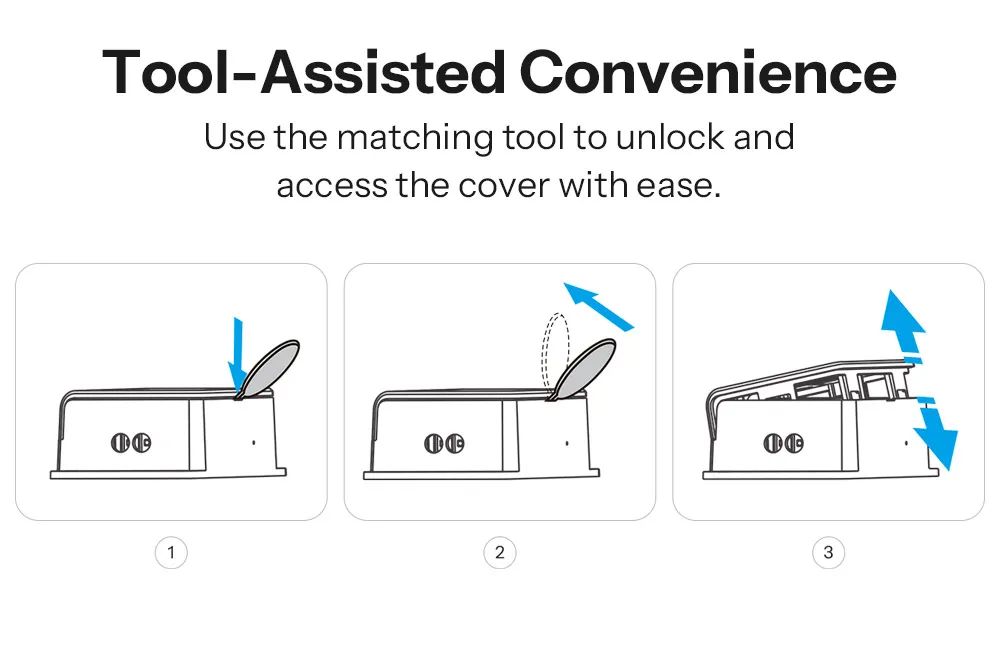 Tool-Assisted Convenience

Use the matching tool to unlock and access the cover with ease.

1

2

3