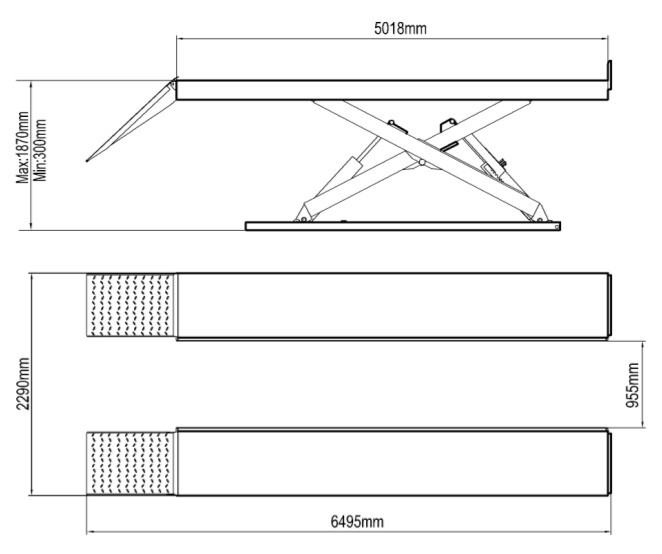 5018mm

Max:1870mm
Min:300mm

2290mm

955mm

6495mm