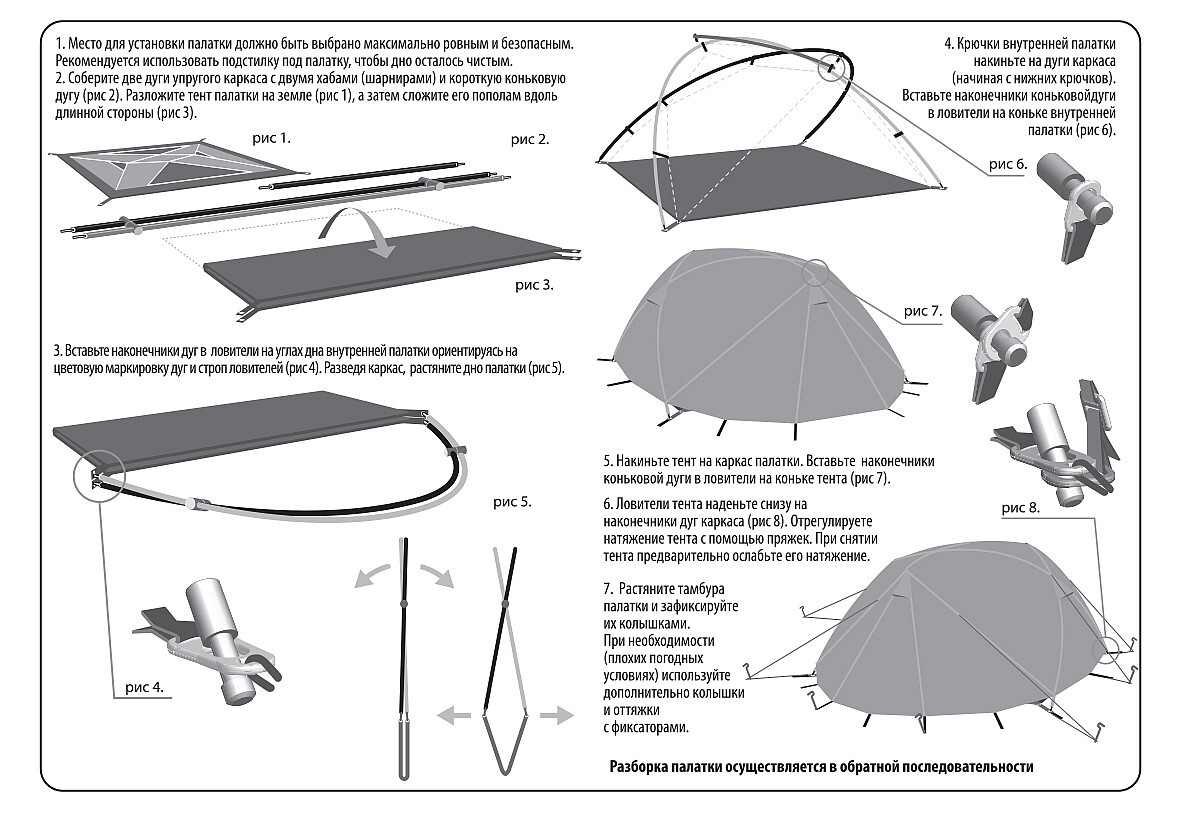 1. Место для установки палатки должно быть выбрано максимально ровным и безопасным. Рекомендуется использовать подстилку под палатку, чтобы дно осталось чистым.
2. Соберите две дуги упругого каркаса с двумя хабами (шарнирами) и короткую коньковую дугу (рис 2). Разложите тент палатки на земле (рис 1), а затем сложите его пополам вдоль длинной стороны (рис 3).

рис 1.

рис 2.

рис 3.

3. Вставьте наконечники дуг в ловители на углах дна внутренней палатки ориентируясь на цветовую маркировку дуг и строп ловителей (рис 4). Разведя каркас, растяните дно палатки (рис 5).

рис 5.

рис 4.

4. Крючки внутренней палатки накиньте на дуги каркаса (начиная с нижних крючков).
Вставьте наконечники коньковойдуги в ловители на коньке внутренней палатки (рис 6).

рис 6.

рис 7.

5. Накиньте тент на каркас палатки. Вставьте наконечники коньковой дуги в ловители на коньке тента (рис 7).

6. Ловители тента наденьте снизу на наконечники дуг каркаса (рис 8). Отрегулируете натяжение тента с помощью пряжек. При снятии тента предварительно ослабьте его натяжение.

рис 8.

7. Растяните тамбура палатки и зафиксируйте их колышками.
При необходимости (плохих погодных условиях) используйте дополнительно колышки и оттяжки с фиксаторами.

Разборка палатки осуществляется в обратной последовательности