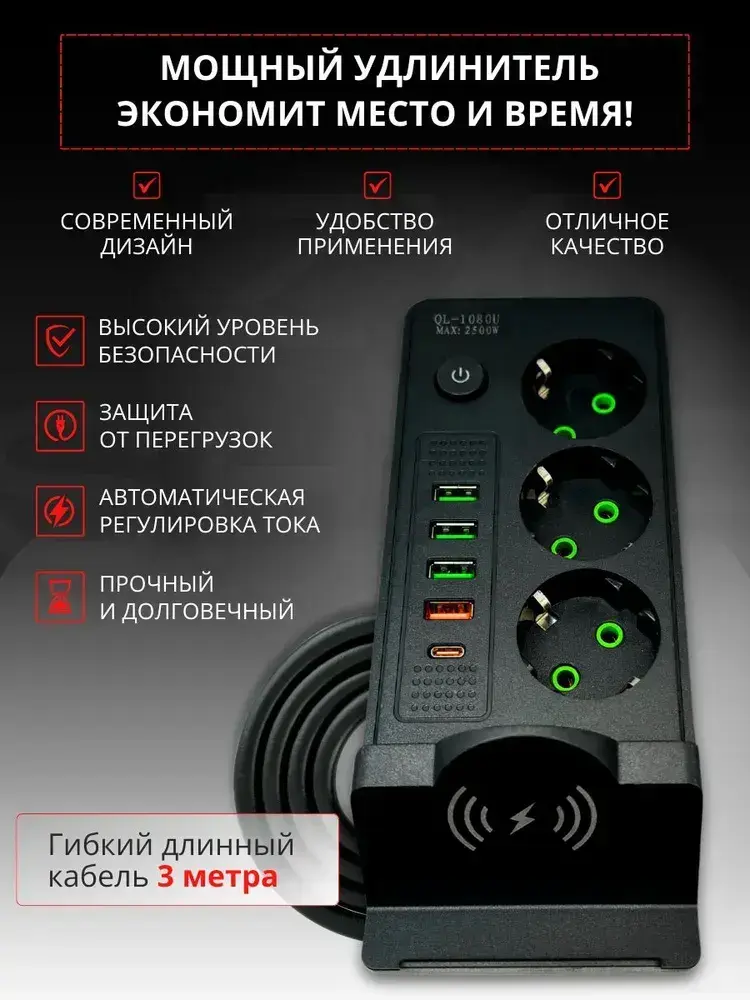 МОЩНЫЙ УДЛИНИТЕЛЬ ЭКОНОМИТ МЕСТО И ВРЕМЯ!

СОВРЕМЕННЫЙ ДИЗАЙН

УДОБСТВО ПРИМЕНЕНИЯ

ОТЛИЧНОЕ КАЧЕСТВО

ВЫСОКИЙ УРОВЕНЬ БЕЗОПАСНОСТИ

ЗАЩИТА ОТ ПЕРЕГРУЗОК

АВТОМАТИЧЕСКАЯ РЕГУЛИРОВКА ТОКА

ПРОЧНЫЙ И ДОЛГОВЕЧНЫЙ

QL-1080U
MAX: 2500W

Гибкий длинный кабель 3 метра