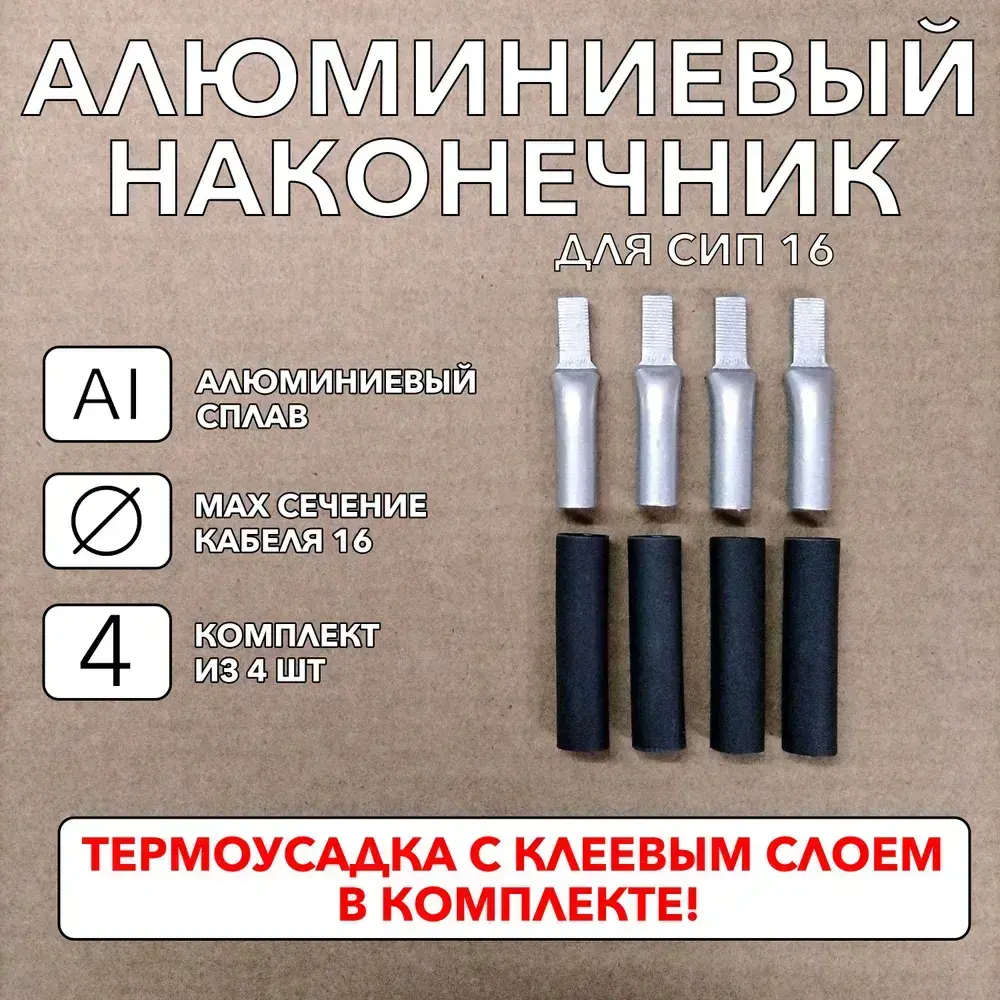 АЛЮМИНИЕВЫЙ НАКОНЕЧНИК
ДЛЯ СИП 16

Al
АЛЮМИНИЕВЫЙ СПЛАВ

∅
MAX СЕЧЕНИЕ КАБЕЛЯ 16

4
КОМПЛЕКТ ИЗ 4 ШТ

ТЕРМОУСАДКА С КЛЕЕВЫМ СЛОЕМ В КОМПЛЕКТЕ!