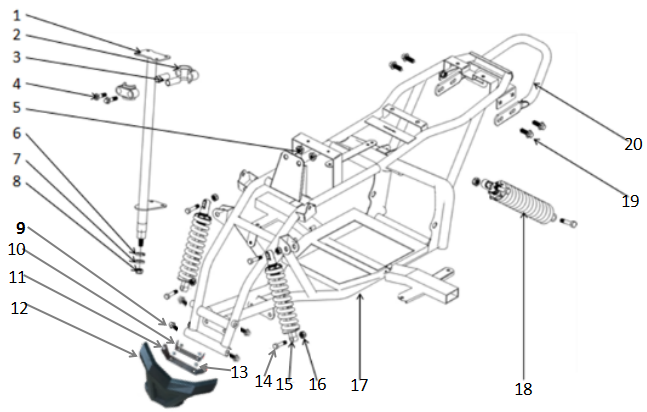 1
2
3
4
5
6
7
8
9
10
11
12
13
14
15
16
17
18
19
20