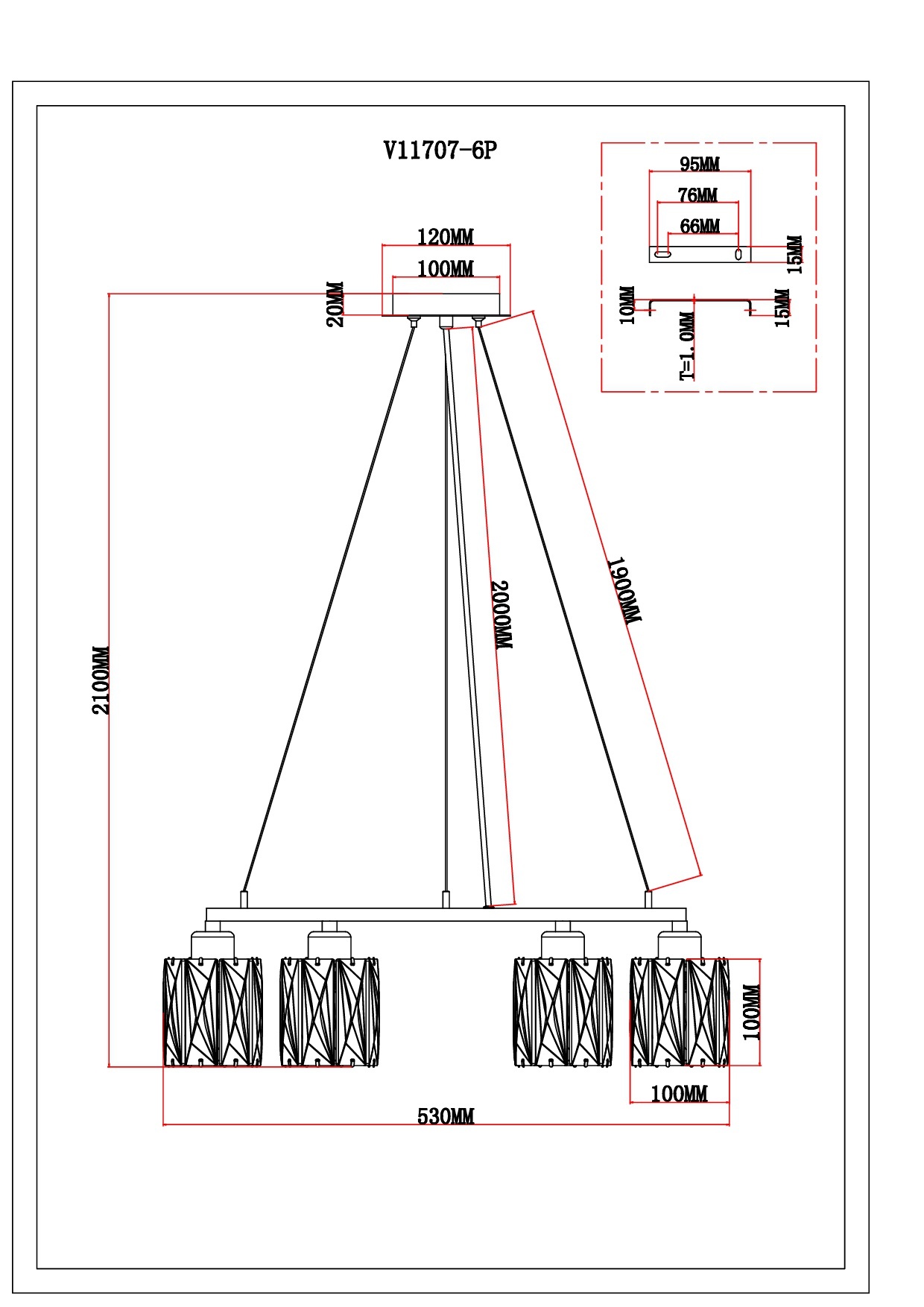 V11707-6P

95MM
76MM
66MM
15MM
10MM
15MM
T=1.0MM

120MM
100MM
20MM

2100MM
2000MM
1900MM

100MM
100MM
530MM