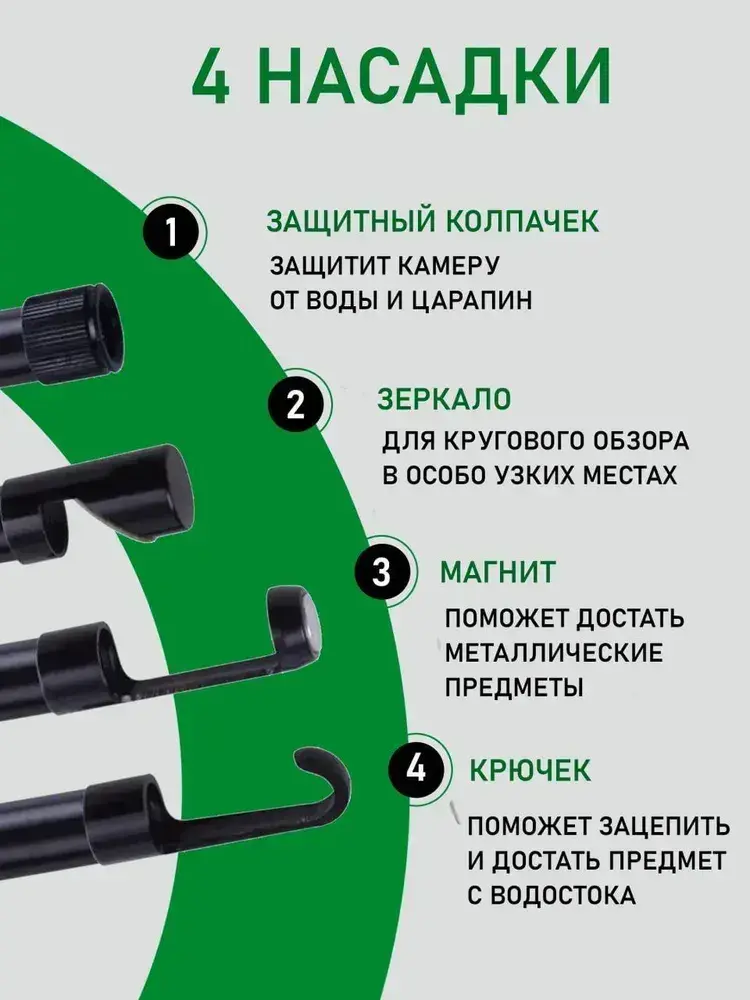 4 НАСАДКИ

1 ЗАЩИТНЫЙ КОЛПАЧЕК

ЗАЩИТИТ КАМЕРУ ОТ ВОДЫ И ЦАРАПИН

2 ЗЕРКАЛО

ДЛЯ КРУГОВОГО ОБЗОРА В ОСОБО УЗКИХ МЕСТАХ

3 МАГНИТ

ПОМОЖЕТ ДОСТАТЬ МЕТАЛЛИЧЕСКИЕ ПРЕДМЕТЫ

4 КРЮЧЕК

ПОМОЖЕТ ЗАЦЕПИТЬ И ДОСТАТЬ ПРЕДМЕТ С ВОДОСТОКА