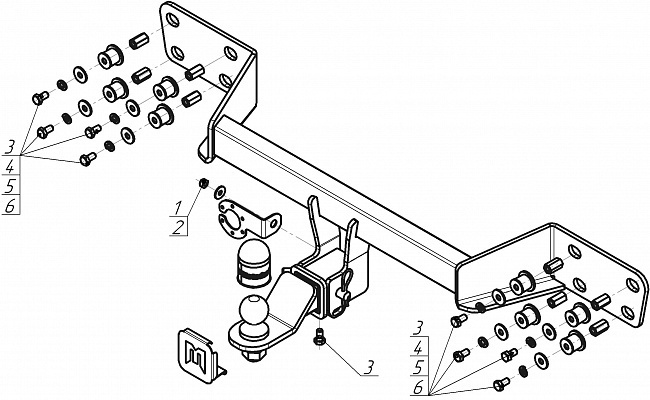 3
4
5
6
1
2
3
3
4
5
6