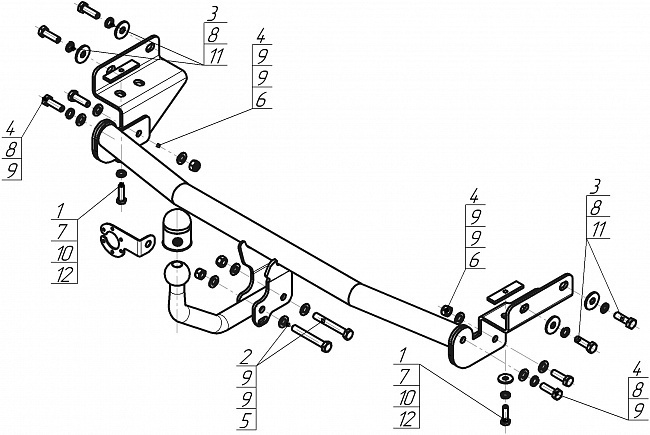 3
8
11

4
9
9
6

4
8
9

1
7
10
12

4
9
9
6

3
8
11

2
9
9
5

1
7
10
12

4
8
9