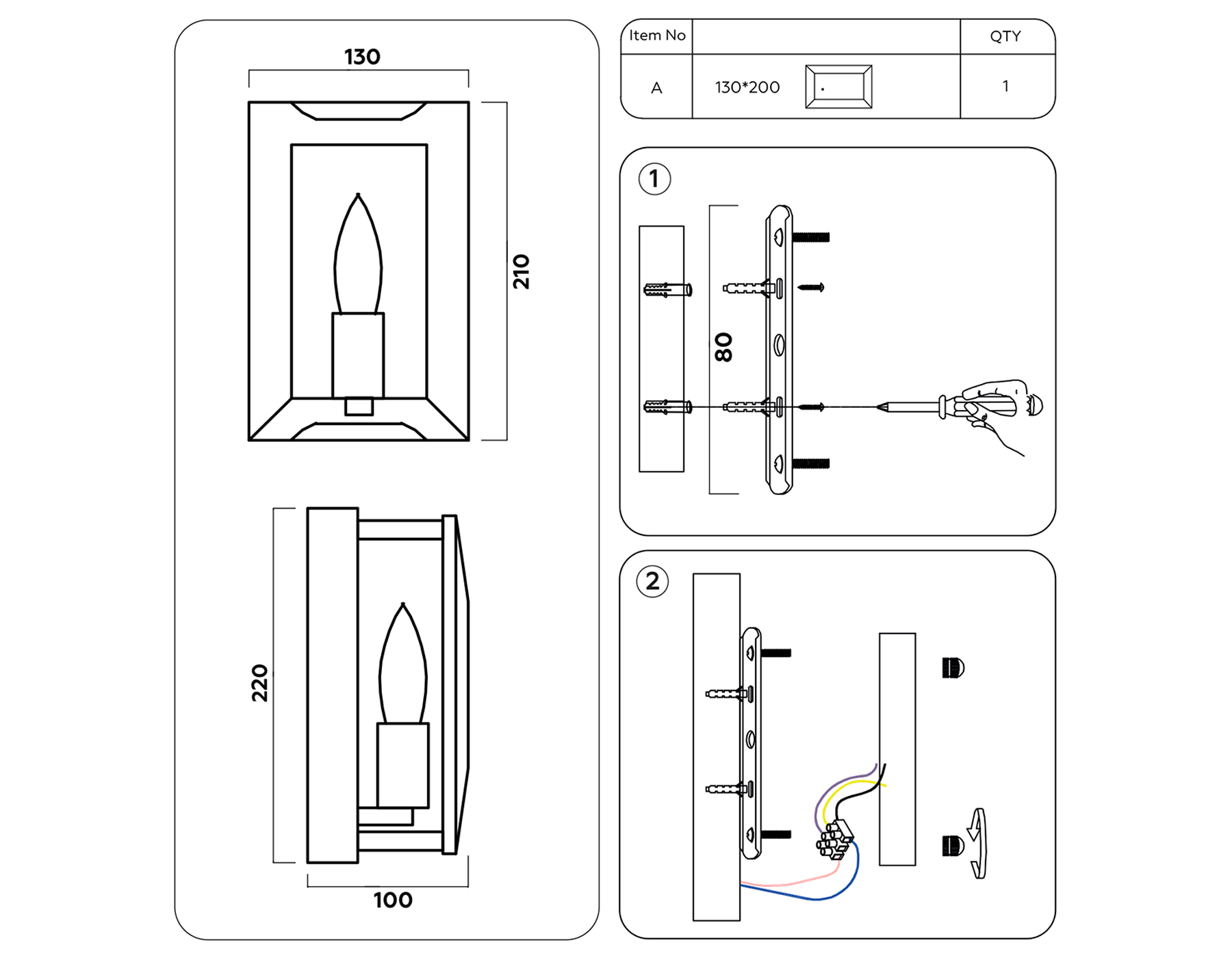 130

210

220

100

| Item No | | QTY |
|---|---|---|
| A | 130*200 | 1 |

1

80

2