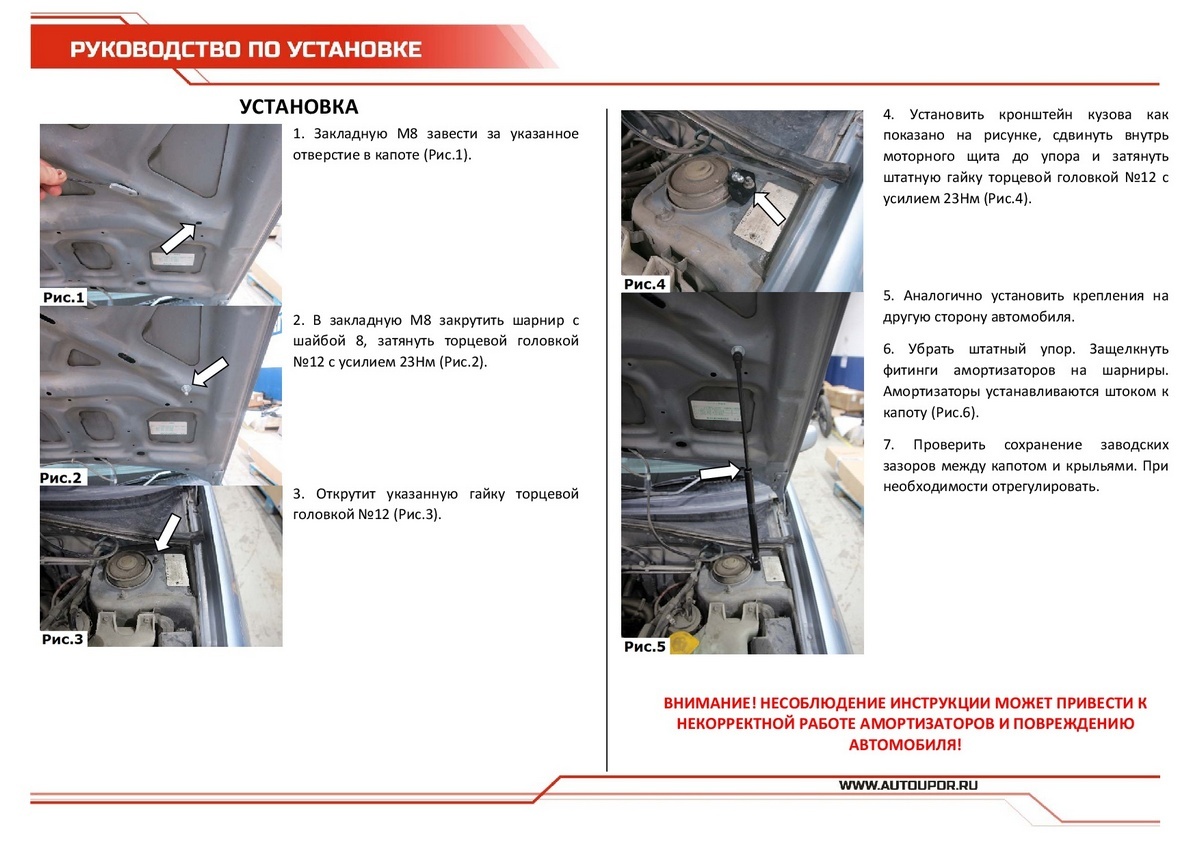 РУКОВОДСТВО ПО УСТАНОВКЕ

УСТАНОВКА

Рис.1

1. Закладную М8 завести за указанное отверстие в капоте (Рис.1).

Рис.2

2. В закладную М8 закрутить шарнир с шайбой 8, затянуть торцевой головкой №12 с усилием 23Нм (Рис.2).

Рис.3

3. Открутит указанную гайку торцевой головкой №12 (Рис.3).

Рис.4

4. Установить кронштейн кузова как показано на рисунке, сдвинуть внутрь моторного щита до упора и затянуть штатную гайку торцевой головкой №12 с усилием 23Нм (Рис.4).

Рис.5

5. Аналогично установить крепления на другую сторону автомобиля.

6. Убрать штатный упор. Защелкнуть фитинги амортизаторов на шарниры. Амортизаторы устанавливаются штоком к капоту (Рис.6).

7. Проверить сохранение заводских зазоров между капотом и крыльями. При необходимости отрегулировать.

ВНИМАНИЕ! НЕСОБЛЮДЕНИЕ ИНСТРУКЦИИ МОЖЕТ ПРИВЕСТИ К НЕКОРРЕКТНОЙ РАБОТЕ АМОРТИЗАТОРОВ И ПОВРЕЖДЕНИЮ АВТОМОБИЛЯ!

WWW.AUTOUPOR.RU