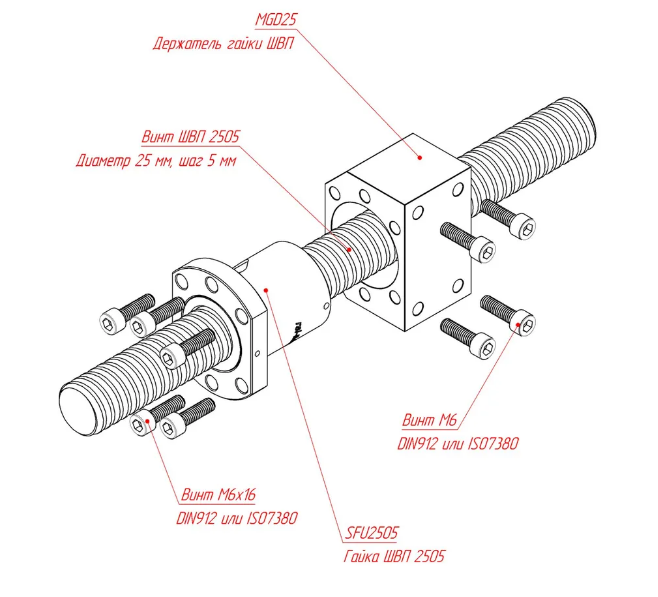 MGD25
Держатель гайки ШВП

Винт ШВП 2505
Диаметр 25 мм, шаг 5 мм

Винт М6
DIN912 или ISO7380

Винт М6х16
DIN912 или ISO7380

SFU2505
Гайка ШВП 2505