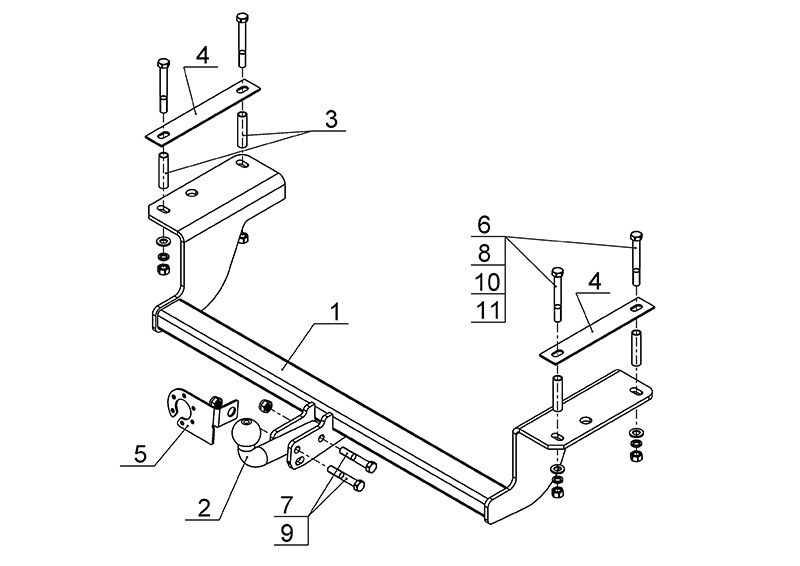 4
3
6
8
10
11
4
1
5
2
7
9