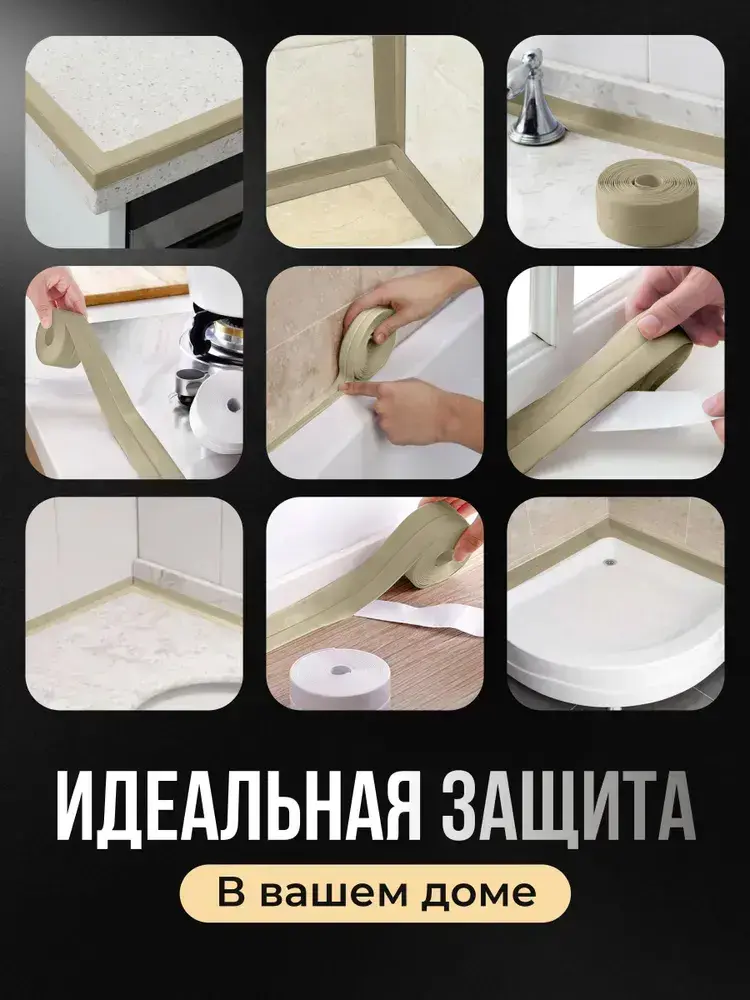 ИДЕАЛЬНАЯ ЗАЩИТА

В вашем доме