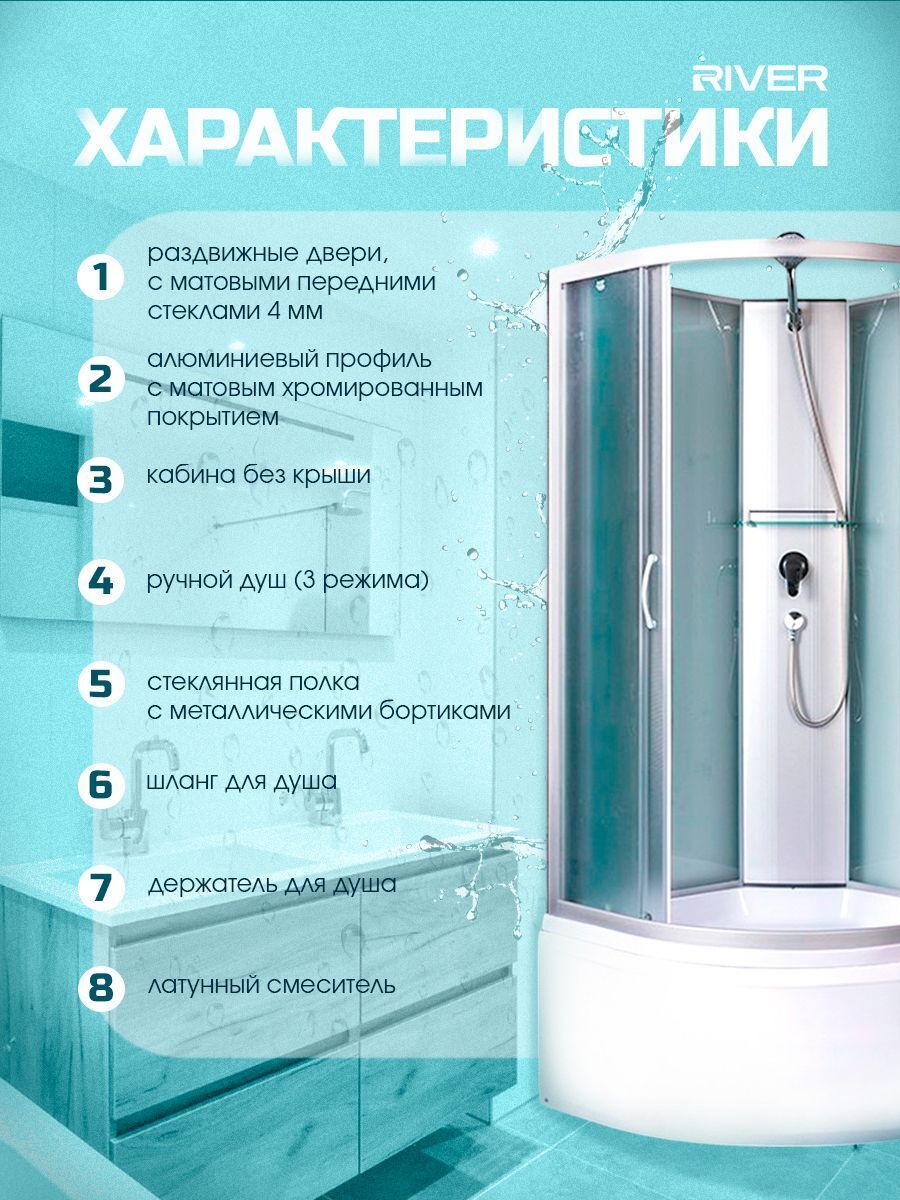 RIVER

ХАРАКТЕРИСТИКИ

1 раздвижные двери, с матовыми передними стеклами 4 мм

2 алюминиевый профиль с матовым хромированным покрытием

3 кабина без крыши

4 ручной душ (3 режима)

5 стеклянная полка с металлическими бортиками

6 шланг для душа

7 держатель для душа

8 латунный смеситель