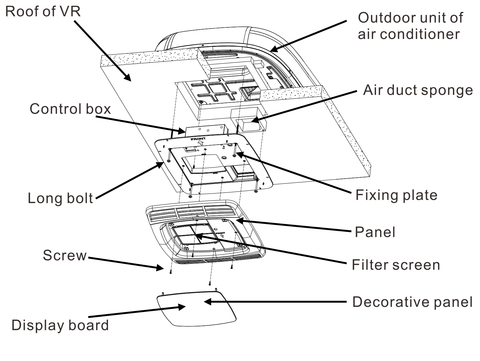 Roof of VR

Outdoor unit of air conditioner

Air duct sponge

Control box

Long bolt

Fixing plate

Panel

Screw

Filter screen

Decorative panel

Display board