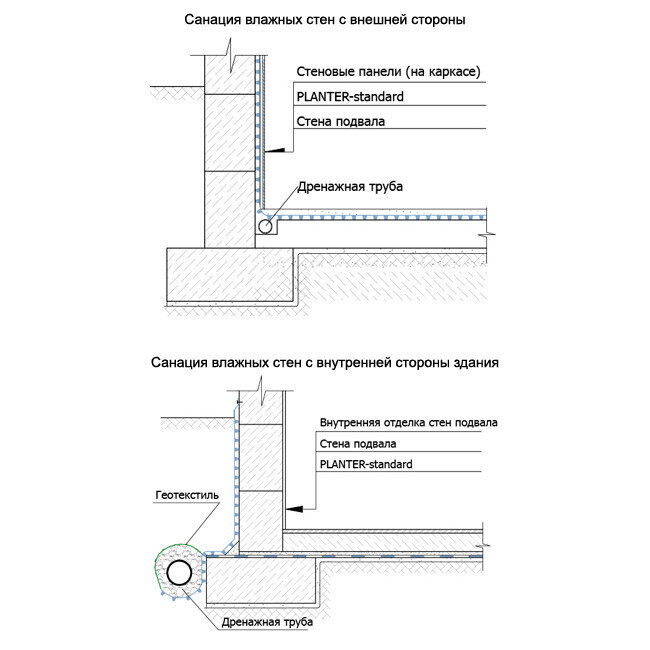 Санация влажных стен с внешней стороны

Стеновые панели (на каркасе)
PLANTER-standard
Стена подвала

Дренажная труба

Санация влажных стен с внутренней стороны здания

Внутренняя отделка стен подвала
Стена подвала
PLANTER-standard

Геотекстиль

Дренажная труба