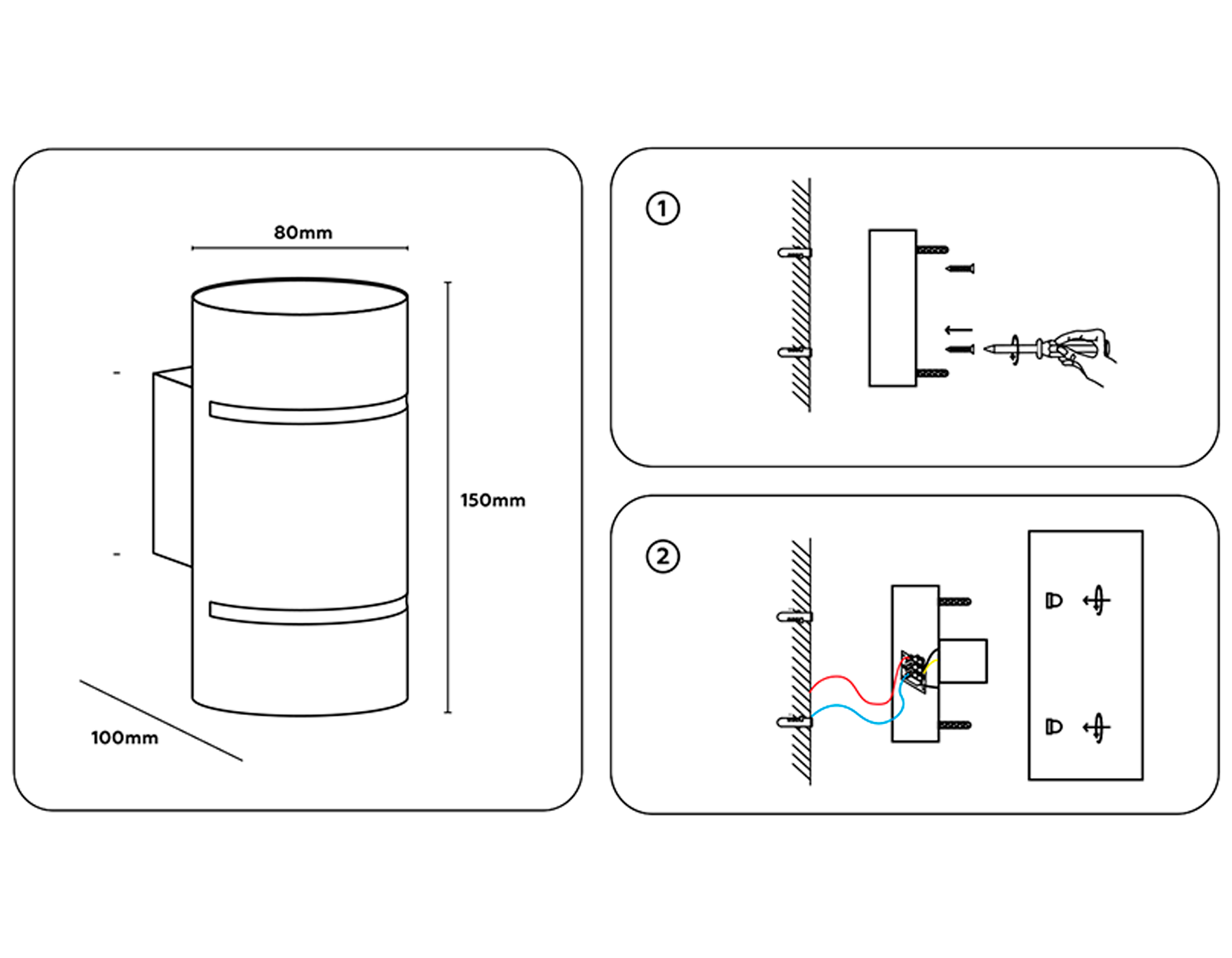 80mm

150mm

100mm

1

2