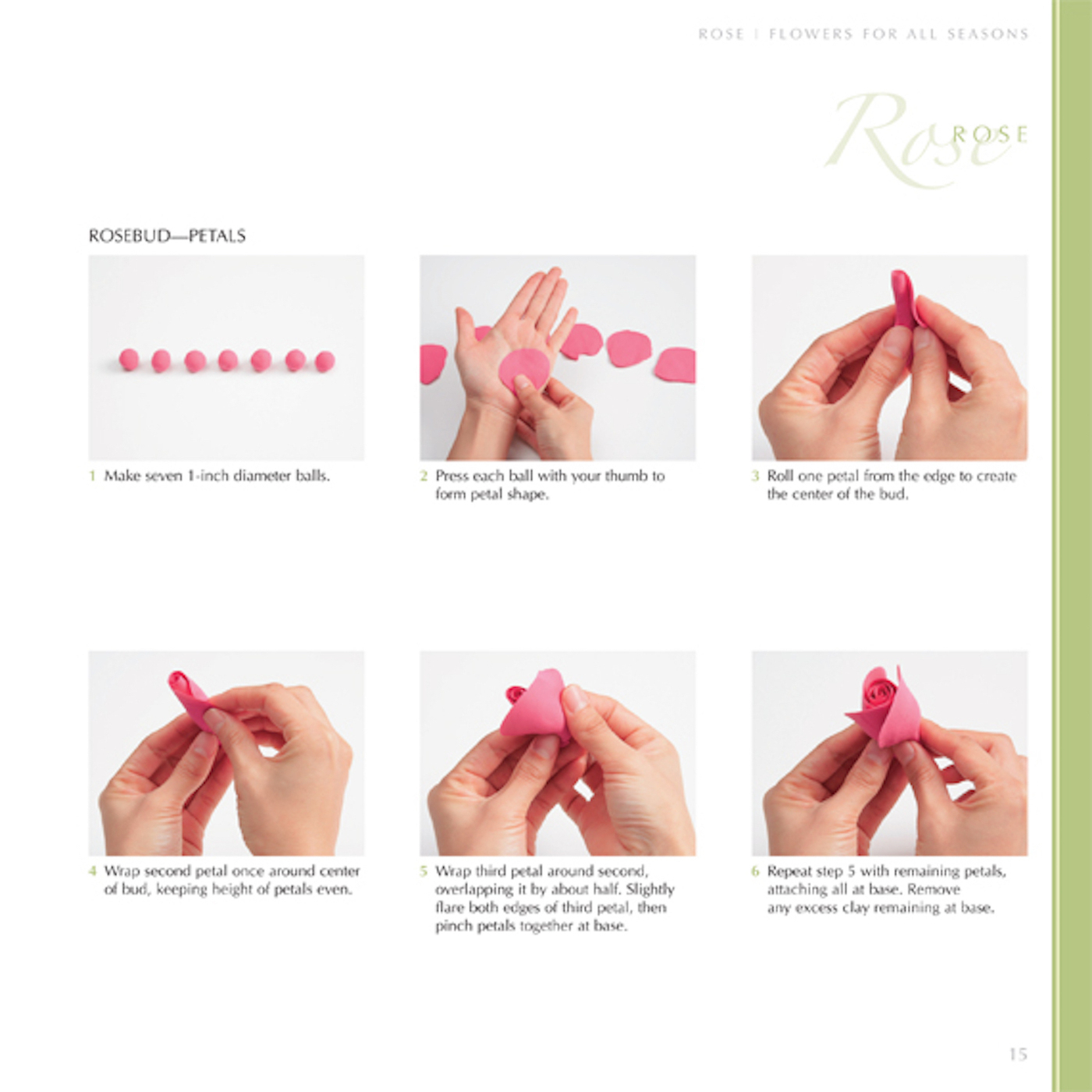 ROSE | FLOWERS FOR ALL SEASONS

Rose ROSE

ROSEBUD—PETALS

1 Make seven 1-inch diameter balls.

2 Press each ball with your thumb to form petal shape.

3 Roll one petal from the edge to create the center of the bud.

4 Wrap second petal once around center of bud, keeping height of petals even.

5 Wrap third petal around second, overlapping it by about half. Slightly flare both edges of third petal, then pinch petals together at base.

6 Repeat step 5 with remaining petals, attaching all at base. Remove any excess clay remaining at base.

15