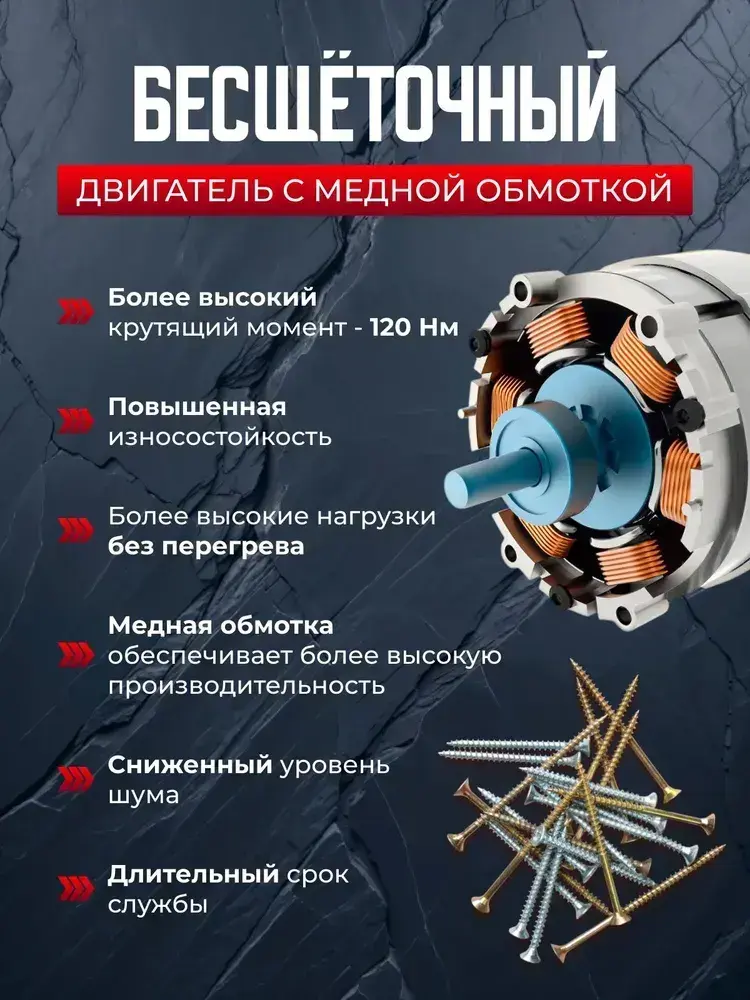 БЕСЩЁТОЧНЫЙ

ДВИГАТЕЛЬ С МЕДНОЙ ОБМОТКОЙ

Более высокий крутящий момент - 120 Нм

Повышенная износостойкость

Более высокие нагрузки без перегрева

Медная обмотка обеспечивает более высокую производительность

Сниженный уровень шума

Длительный срок службы