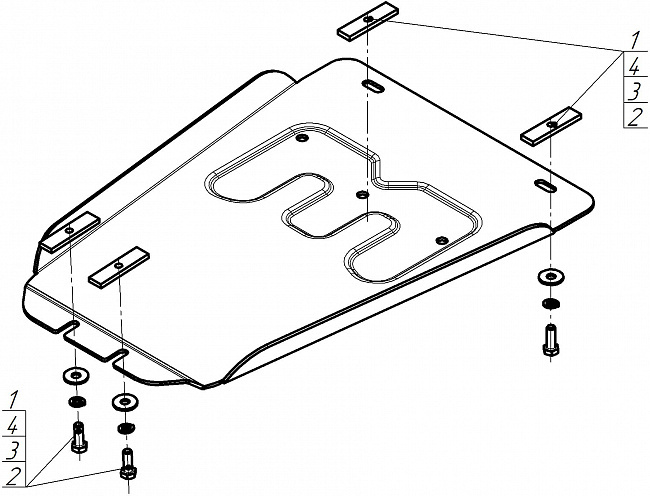 1
4
3
2

1
4
3
2