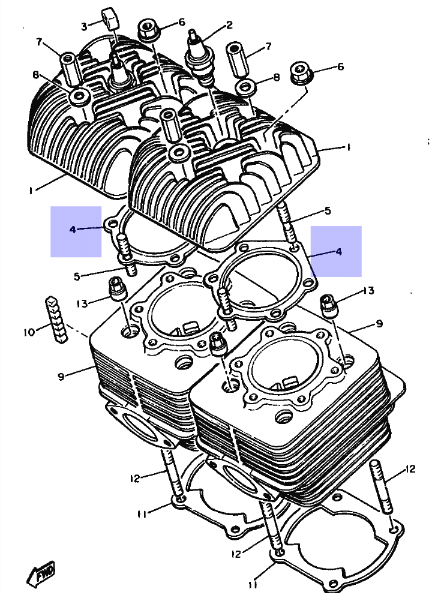 3
6
2
7
7
8
8
6
1
1
4
5
4
5
13
13
10
9
9
12
12
11
12
11
FWD