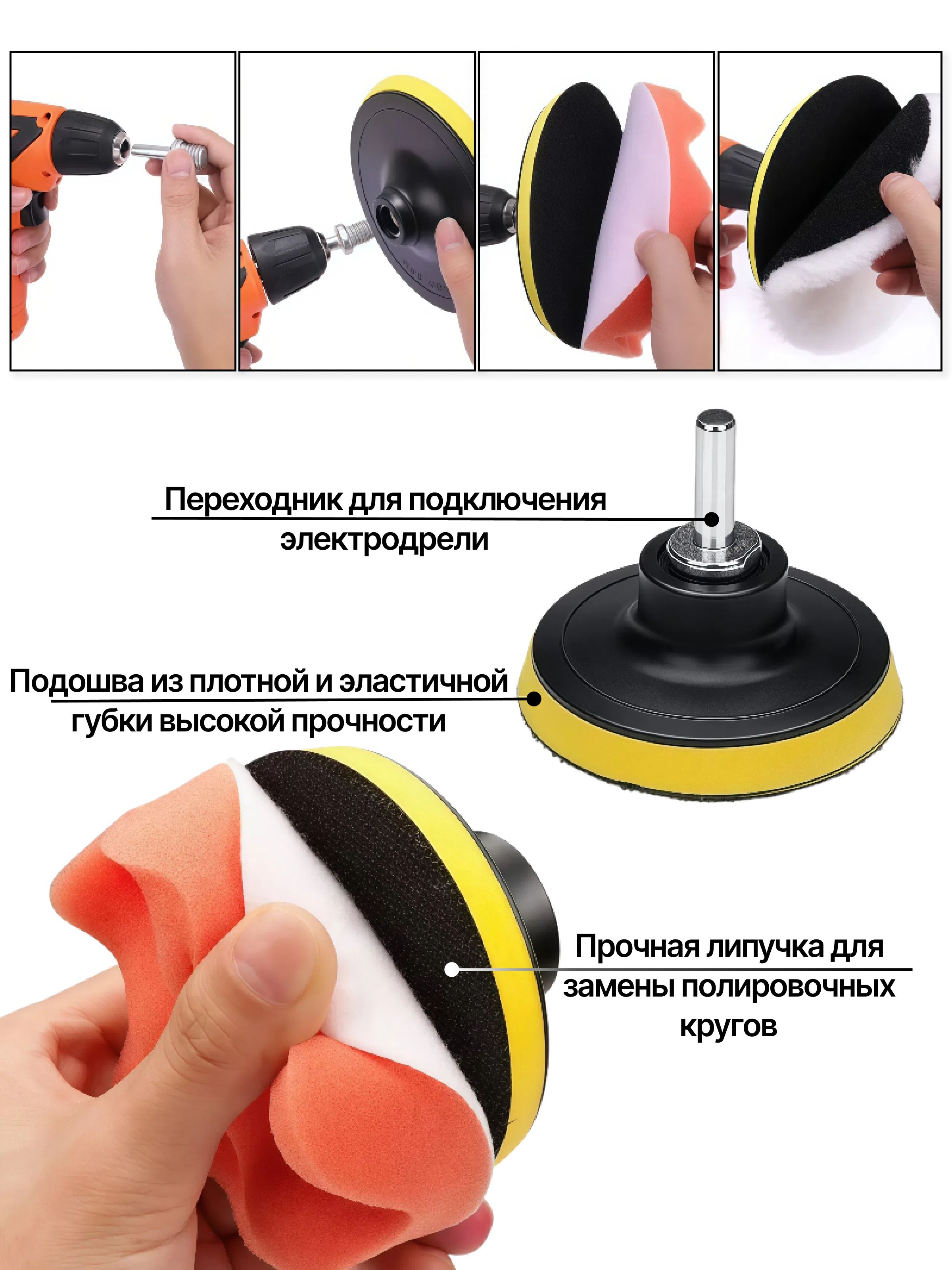 Переходник для подключения электродрели

Подошва из плотной и эластичной губки высокой прочности

Прочная липучка для замены полировочных кругов