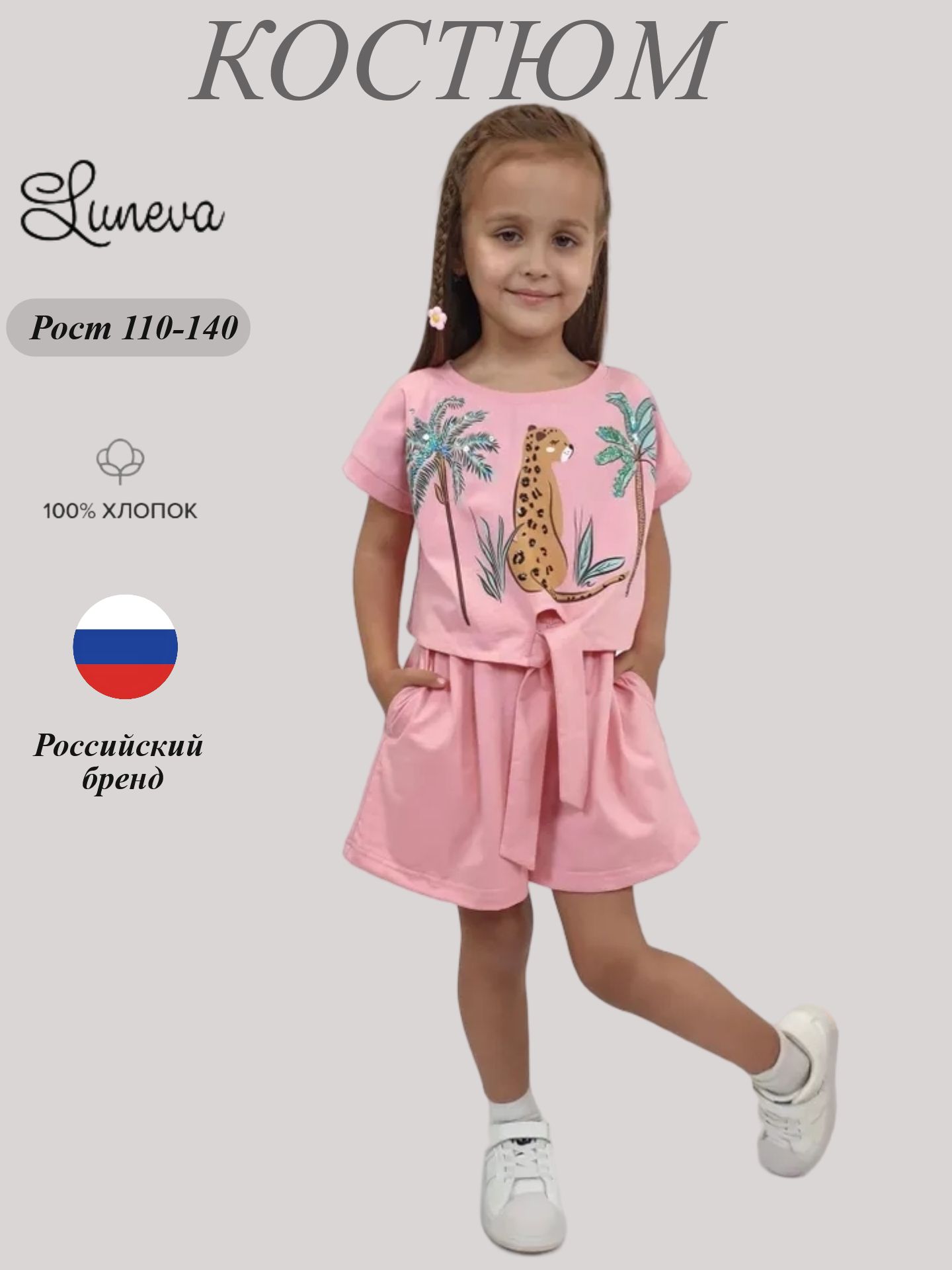 КОСТЮМ

Luneva

Рост 110-140

100% ХЛОПОК

Российский бренд