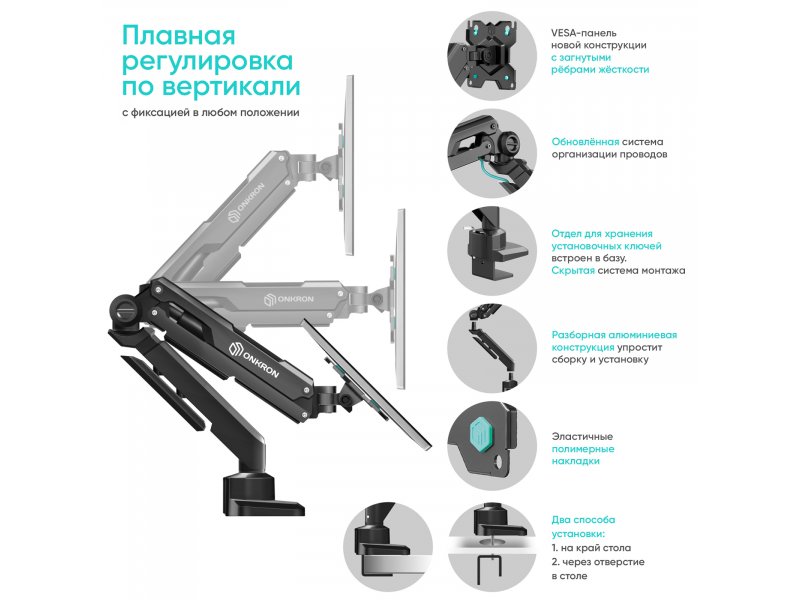 Плавная регулировка по вертикали

с фиксацией в любом положении

ONKRON

ONKRON

ONKRON

VESA-панель новой конструкции с загнутыми рёбрами жёсткости

Обновлённая система организации проводов

Отдел для хранения установочных ключей встроен в базу. Скрытая система монтажа

Разборная алюминиевая конструкция упростит сборку и установку

Эластичные полимерные накладки

Два способа установки:
1. на край стола
2. через отверстие в столе