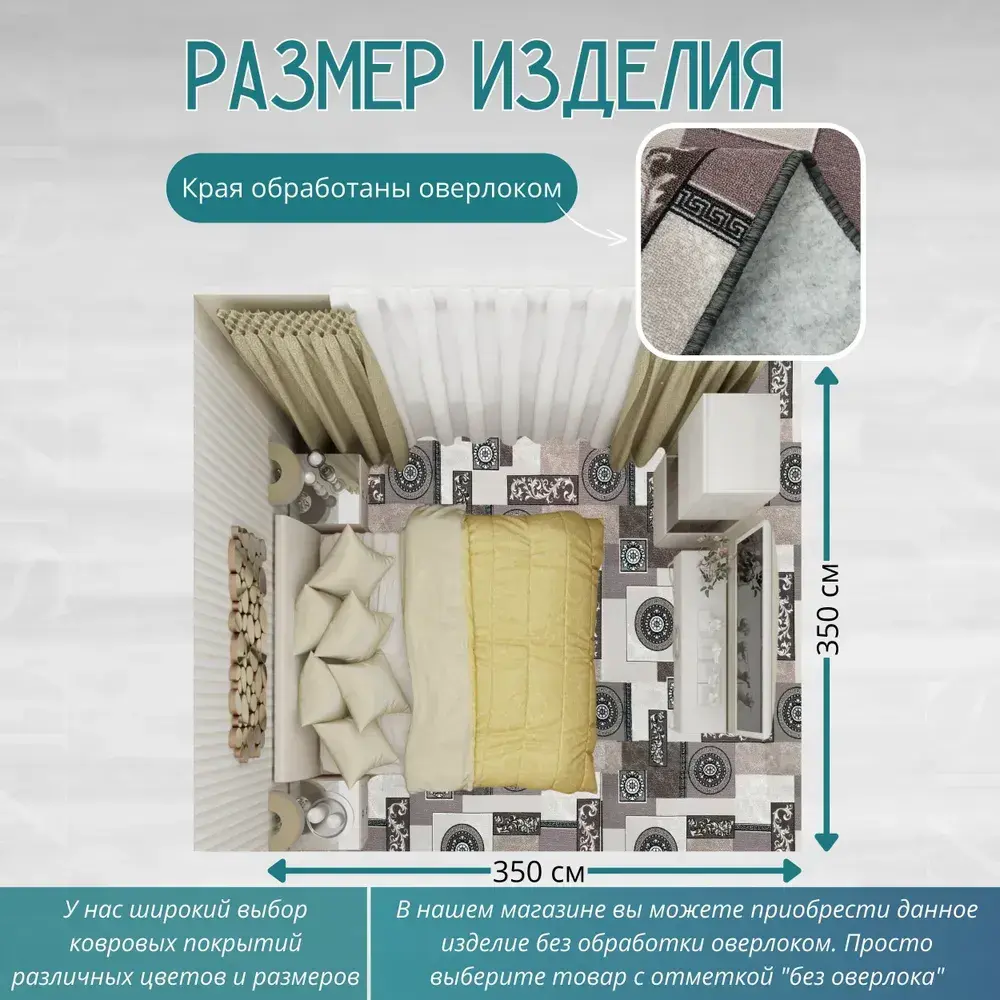 РАЗМЕР ИЗДЕЛИЯ

Края обработаны оверлоком

350 см

350 см

У нас широкий выбор ковровых покрытий различных цветов и размеров

В нашем магазине вы можете приобрести данное изделие без обработки оверлоком. Просто выберите товар с отметкой "без оверлока"