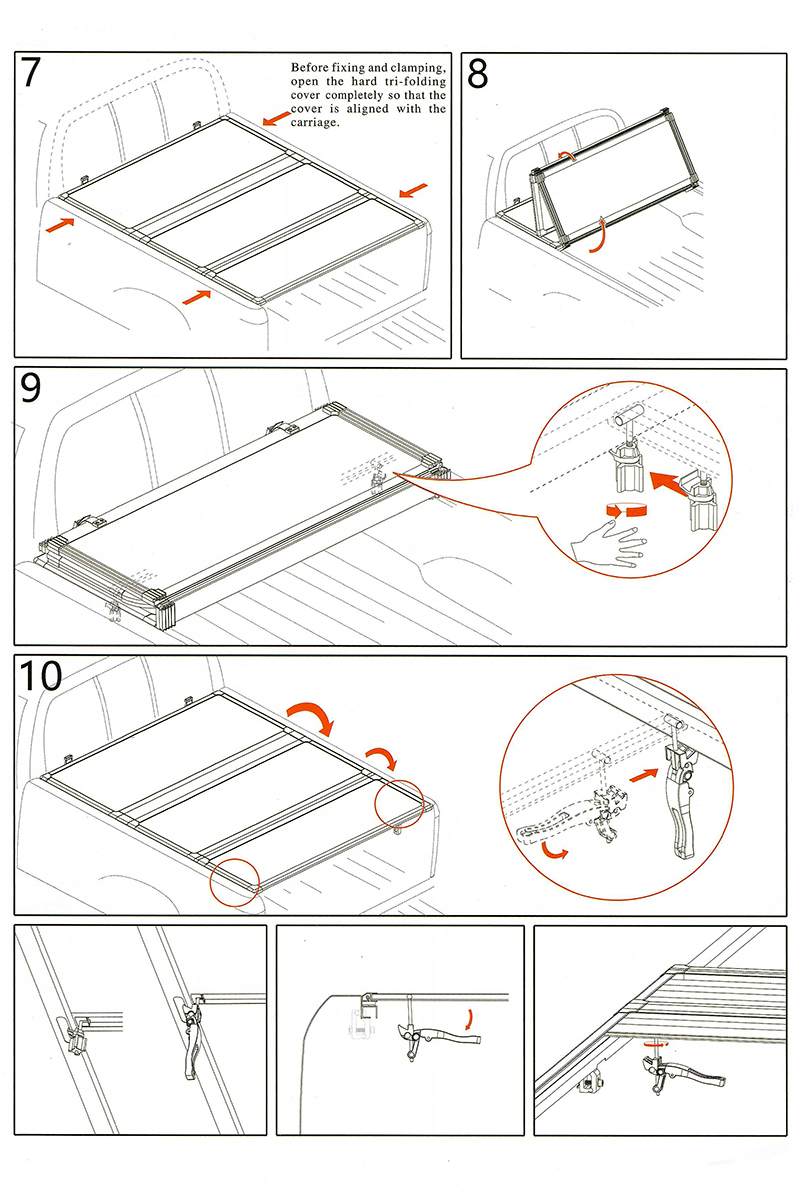 7

Before fixing and clamping, open the hard tri-folding cover completely so that the cover is aligned with the carriage.

8

9

10