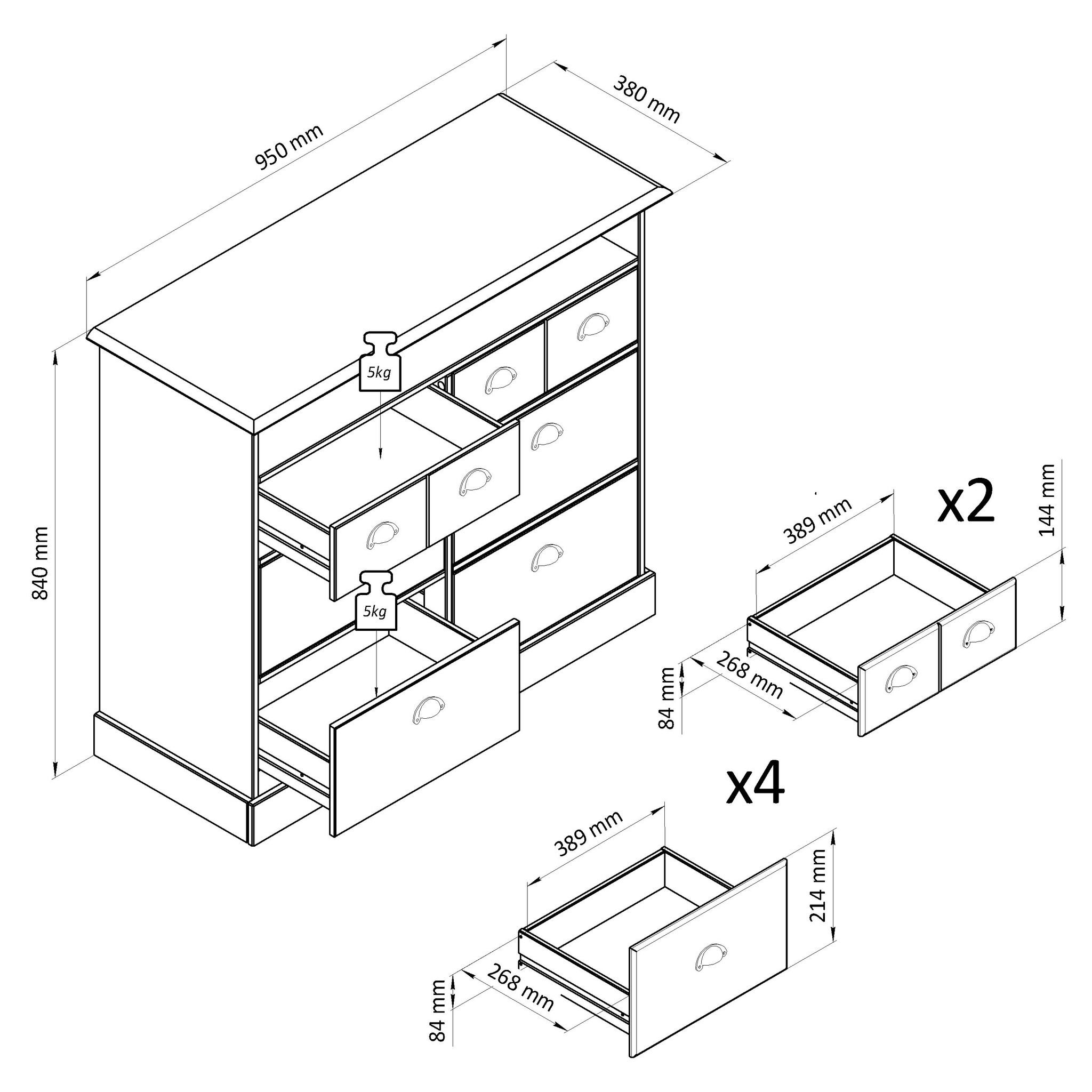 950 mm

380 mm

840 mm

5kg

5kg

x2

389 mm

144 mm

268 mm

84 mm

x4

389 mm

214 mm

268 mm

84 mm