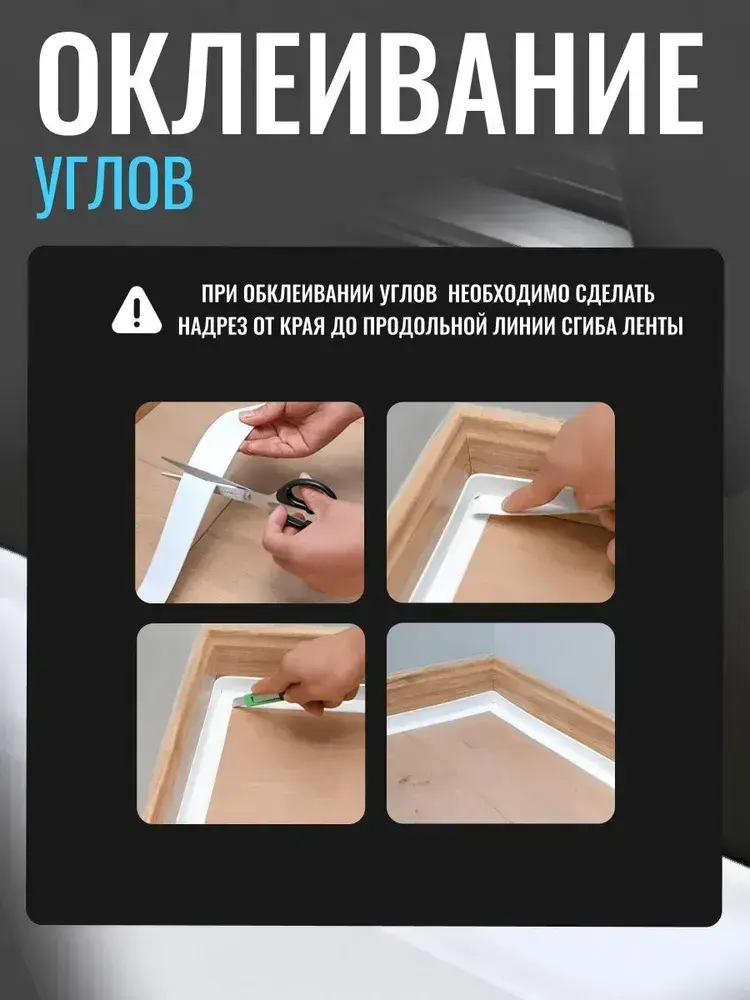 ОКЛЕИВАНИЕ
УГЛОВ

ПРИ ОБКЛЕИВАНИИ УГЛОВ НЕОБХОДИМО СДЕЛАТЬ НАДРЕЗ ОТ КРАЯ ДО ПРОДОЛЬНОЙ ЛИНИИ СГИБА ЛЕНТЫ