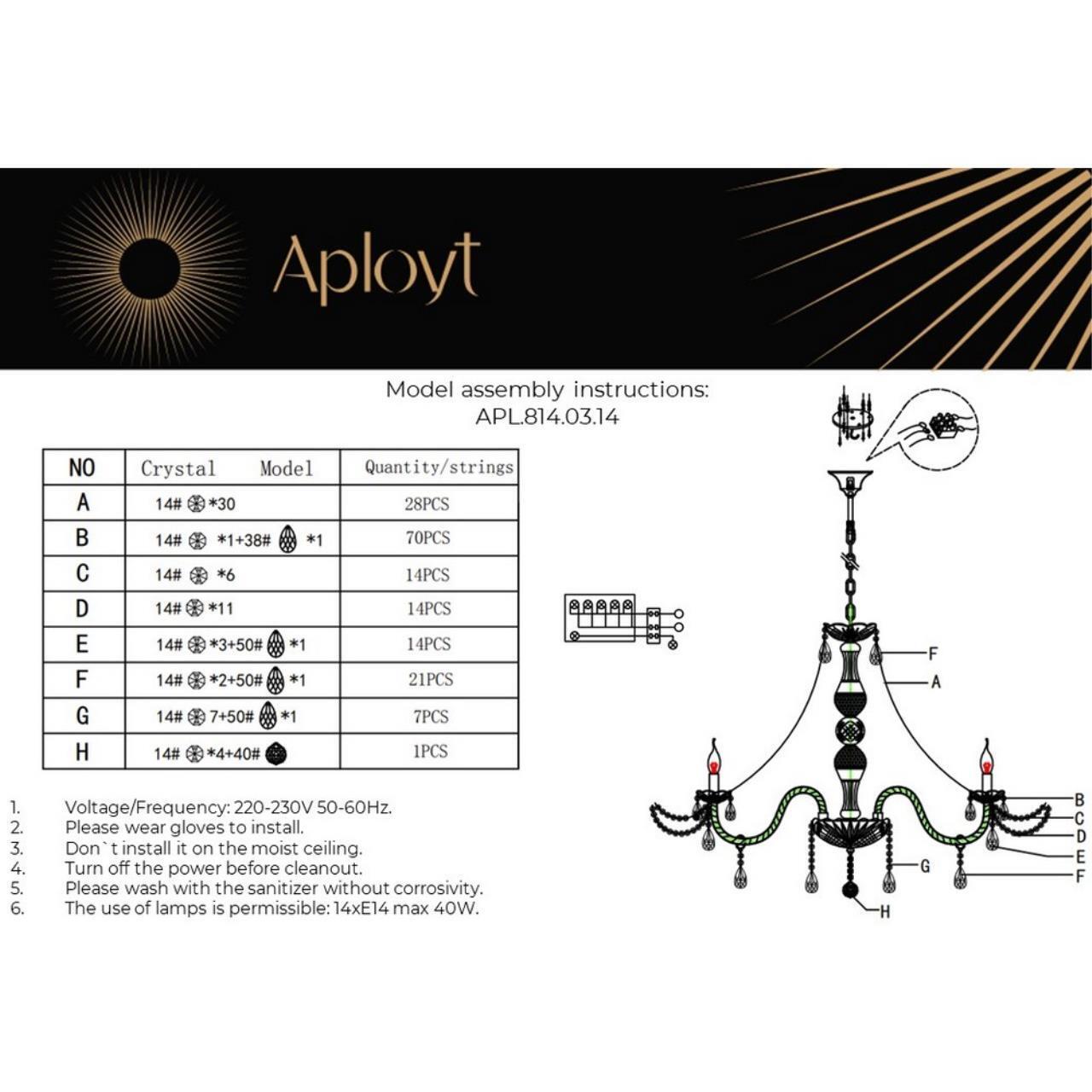 Aployt

Model assembly instructions:
APL.814.03.14

| NO | Crystal Model | Quantity/strings |
|---|---|---|
| A | 14# *30 | 28PCS |
| B | 14# *1+38# *1 | 70PCS |
| C | 14# *6 | 14PCS |
| D | 14# *11 | 14PCS |
| E | 14# *3+50# *1 | 14PCS |
| F | 14# *2+50# *1 | 21PCS |
| G | 14# 7+50# *1 | 7PCS |
| H | 14# *4+40# | 1PCS |

1. Voltage/Frequency: 220-230V 50-60Hz.
2. Please wear gloves to install.
3. Don`t install it on the moist ceiling.
4. Turn off the power before cleanout.
5. Please wash with the sanitizer without corrosivity.
6. The use of lamps is permissible: 14xE14 max 40W.

F
A
B
C
D
E
F
G
H