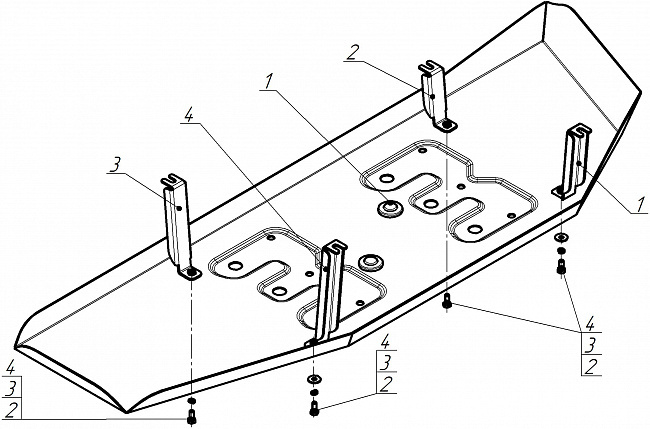 2
1
4
3
1
4
3
2
4
3
2
4
3
2