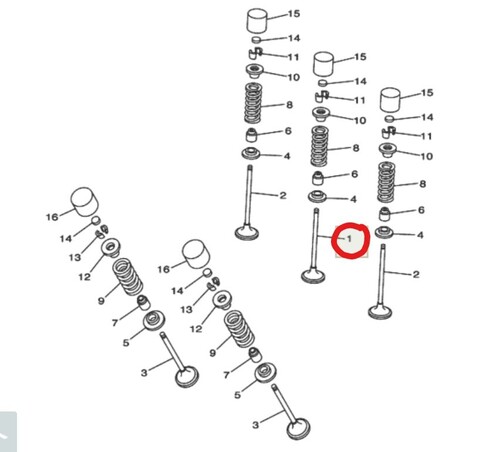 15
14
11
10
8
6
4
2
15
14
11
10
8
6
4
1
15
14
11
10
8
6
4
2
16
14
13
12
9
7
5
3
16
14
13
12
9
7
5
3