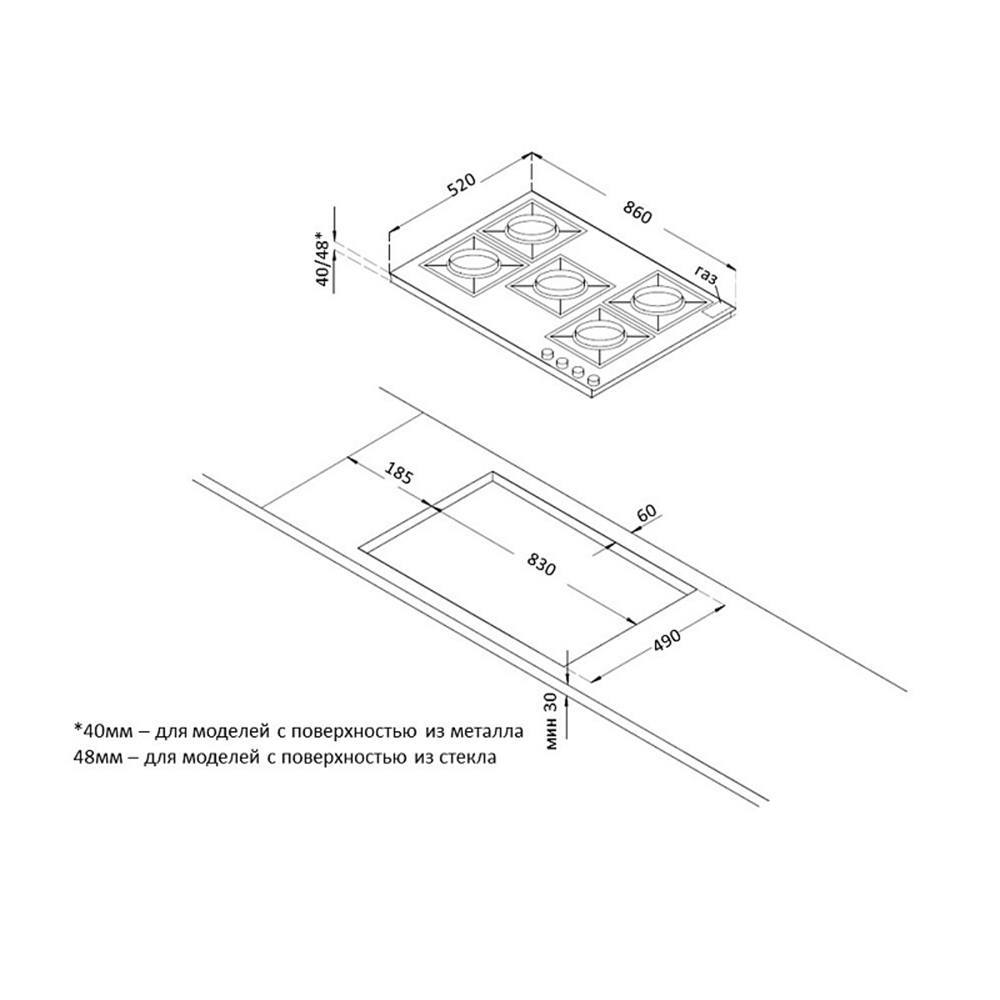 520
860
40/48*
газ
185
60
830
490
мин 30

*40мм – для моделей с поверхностью из металла
48мм – для моделей с поверхностью из стекла