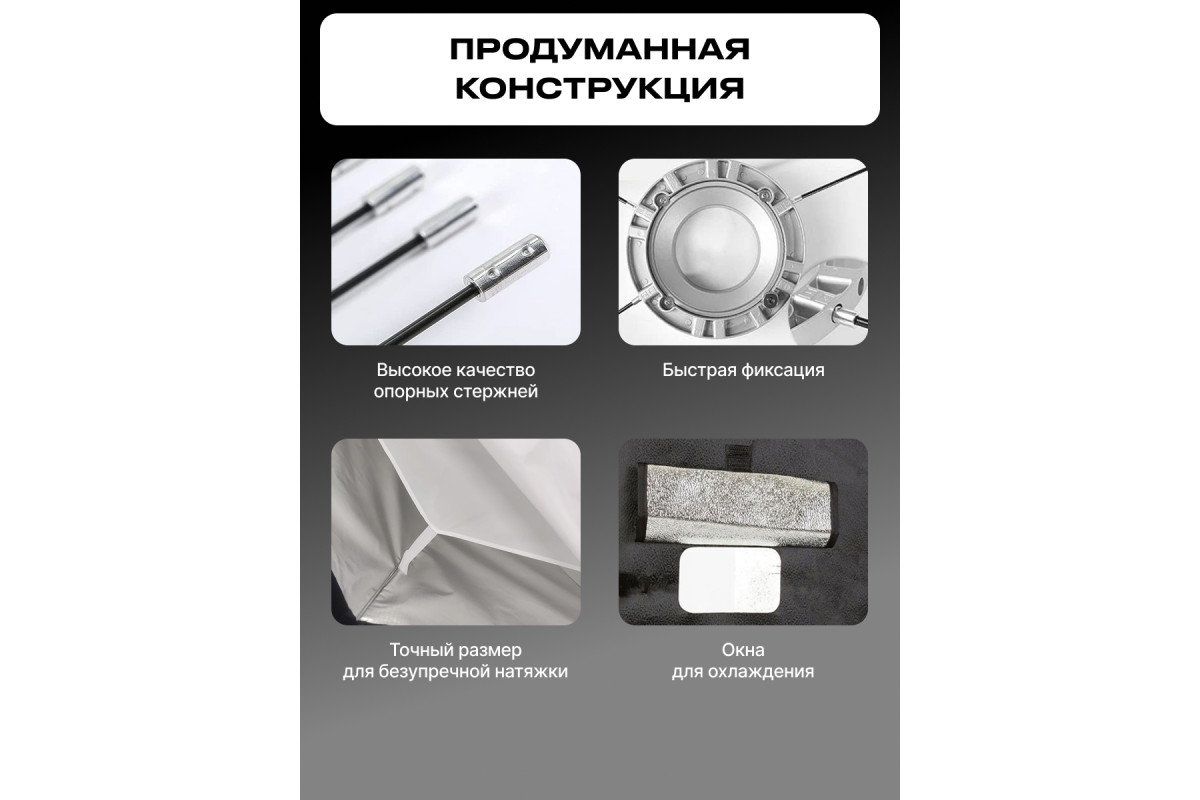 ПРОДУМАННАЯ КОНСТРУКЦИЯ

Высокое качество опорных стержней

Быстрая фиксация

Точный размер для безупречной натяжки

Окна для охлаждения