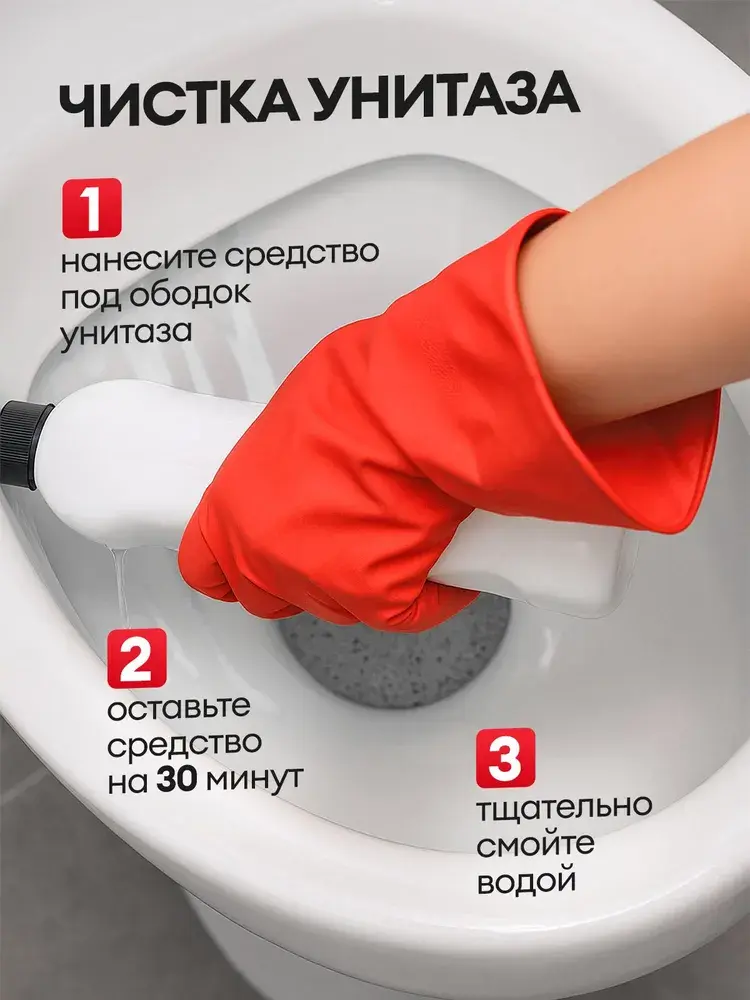 ЧИСТКА УНИТАЗА

1
нанесите средство под ободок унитаза

2
оставьте средство на 30 минут

3
тщательно смойте водой