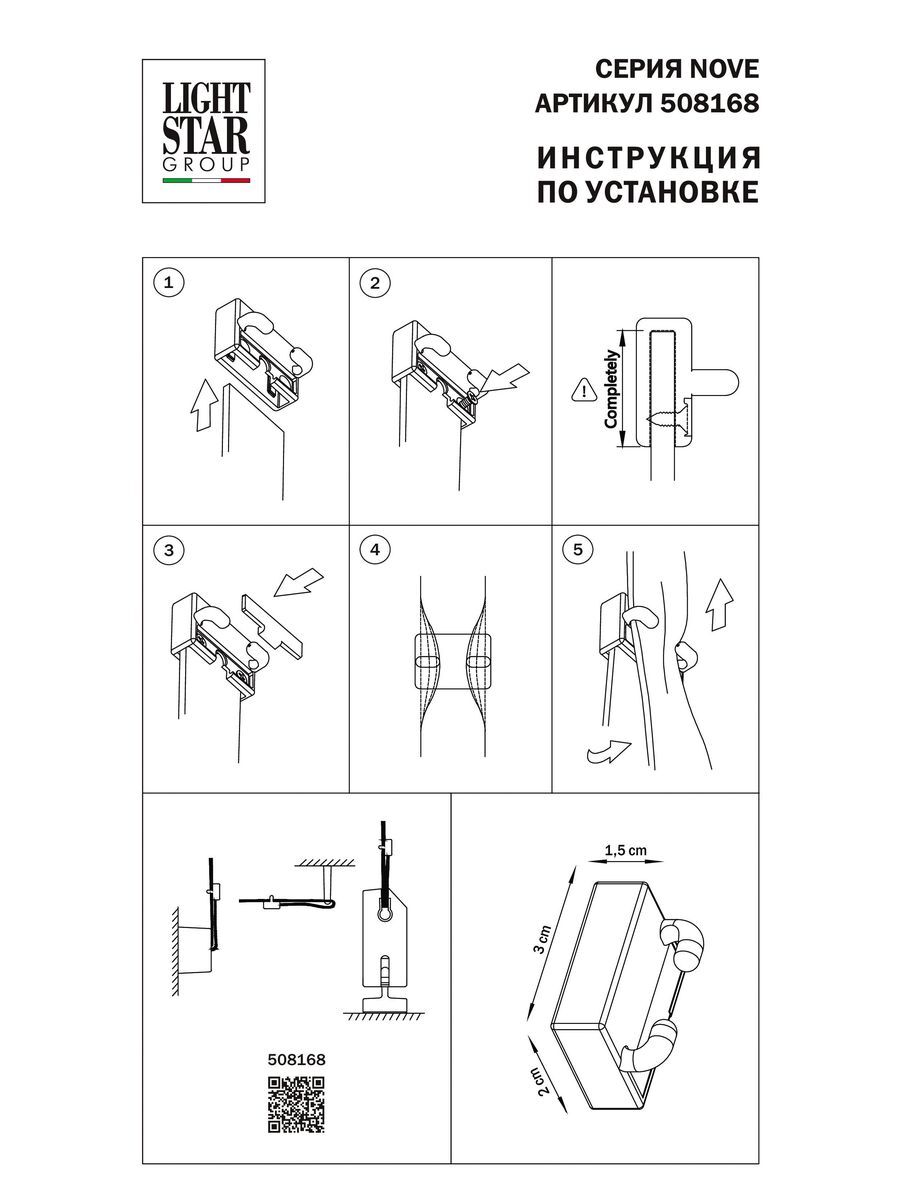 LIGHT STAR GROUP

СЕРИЯ NOVE
АРТИКУЛ 508168

ИНСТРУКЦИЯ
ПО УСТАНОВКЕ

1

2

Completely

3

4

5

508168

1,5 cm

3 cm

2 cm