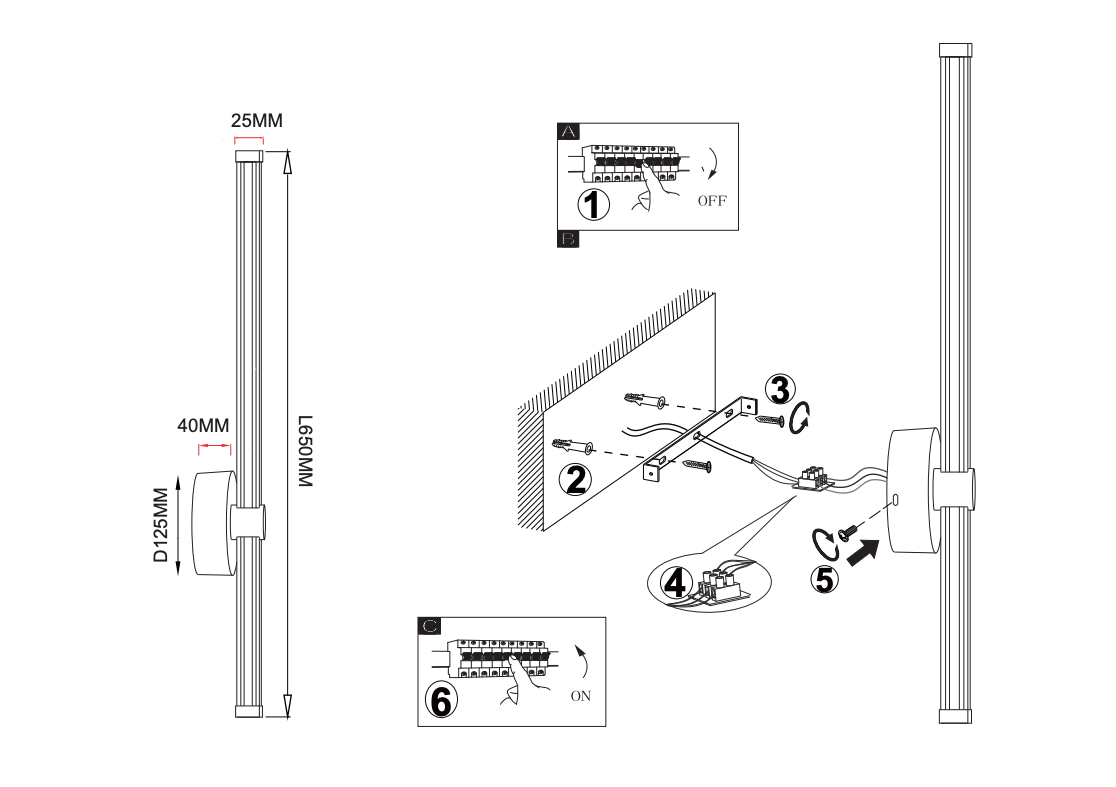 25MM

40MM

D125MM

L650MM

A

1

OFF

B

2

3

4

5

C

6

ON