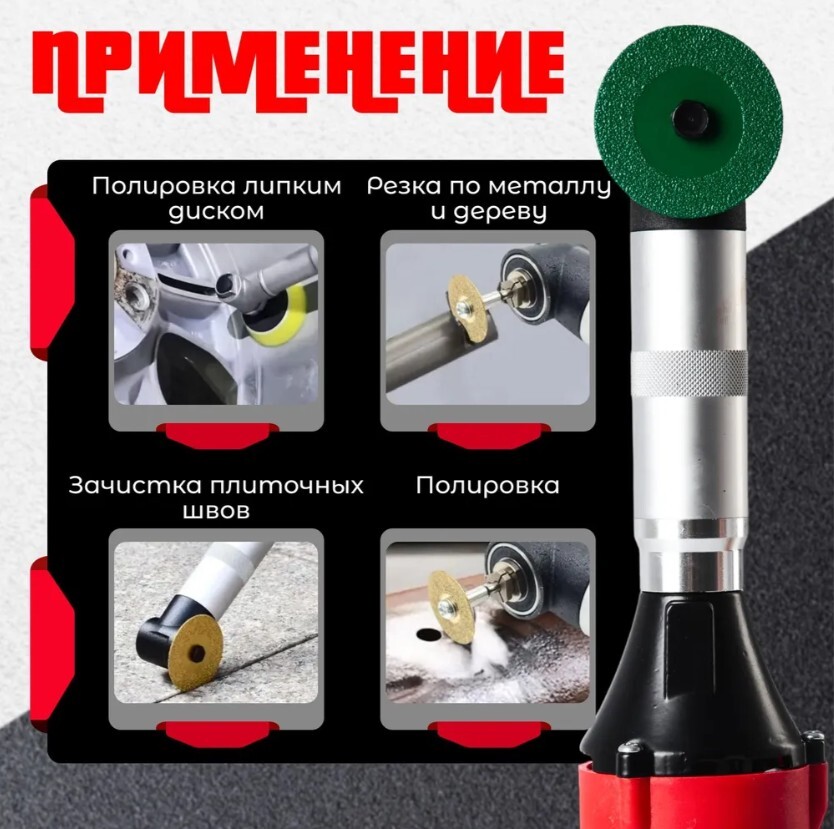 ПРИМЕНЕНИЕ

Полировка липким диском

Резка по металлу и дереву

Зачистка плиточных швов

Полировка