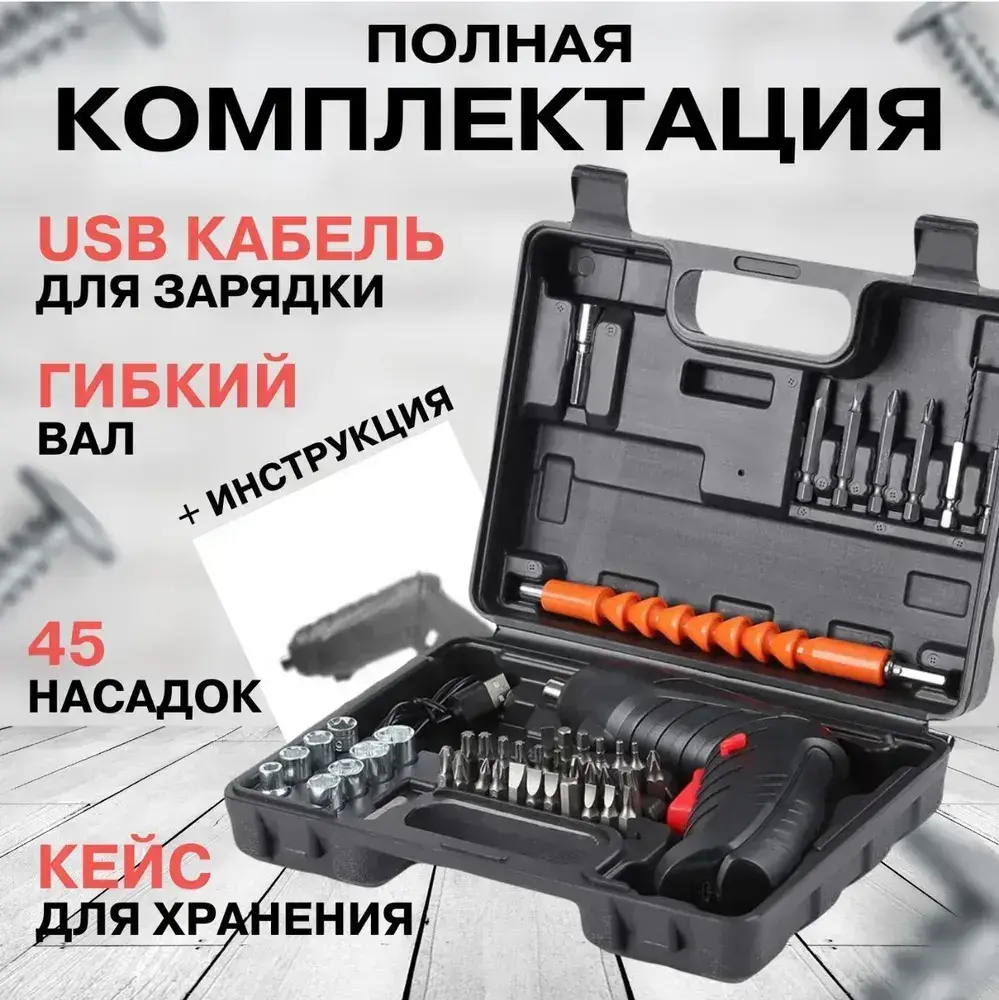 ПОЛНАЯ
КОМПЛЕКТАЦИЯ

USB КАБЕЛЬ
ДЛЯ ЗАРЯДКИ

ГИБКИЙ
ВАЛ

+ ИНСТРУКЦИЯ

45
НАСАДОК

КЕЙС
ДЛЯ ХРАНЕНИЯ