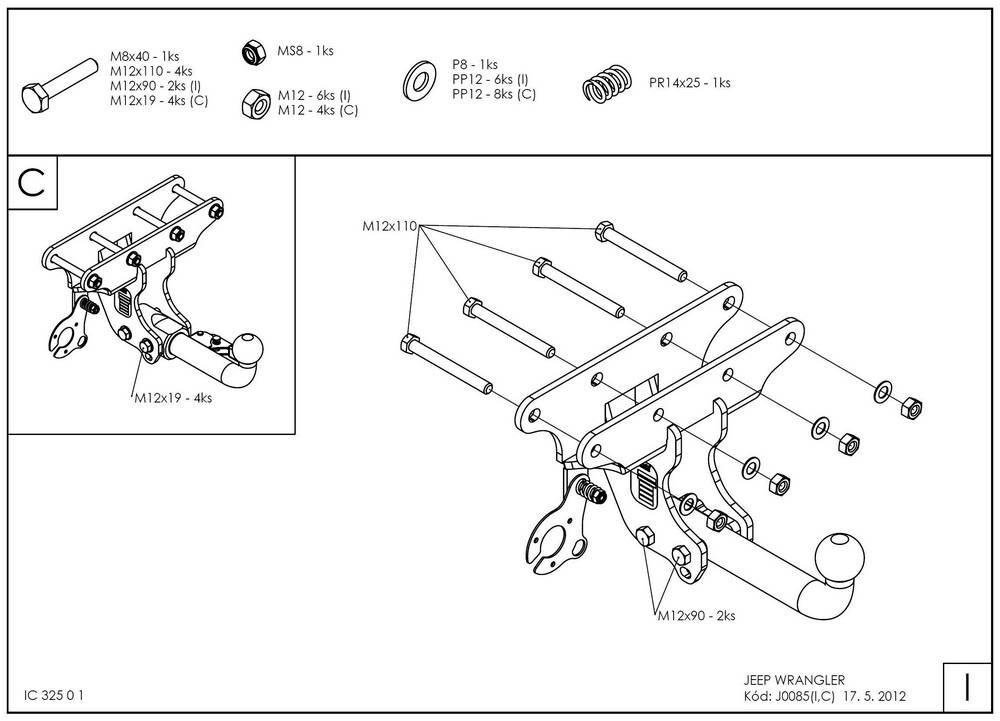 M8x40 - 1ks
M12x110 - 4ks
M12x90 - 2ks (I)
M12x19 - 4ks (C)

MS8 - 1ks

M12 - 6ks (I)
M12 - 4ks (C)

P8 - 1ks
PP12 - 6ks (I)
PP12 - 8ks (C)

PR14x25 - 1ks

C

M12x19 - 4ks

M12x110

M12x90 - 2ks

IC 325 0 1

JEEP WRANGLER
Kód: J0085(I,C) 17. 5. 2012

I