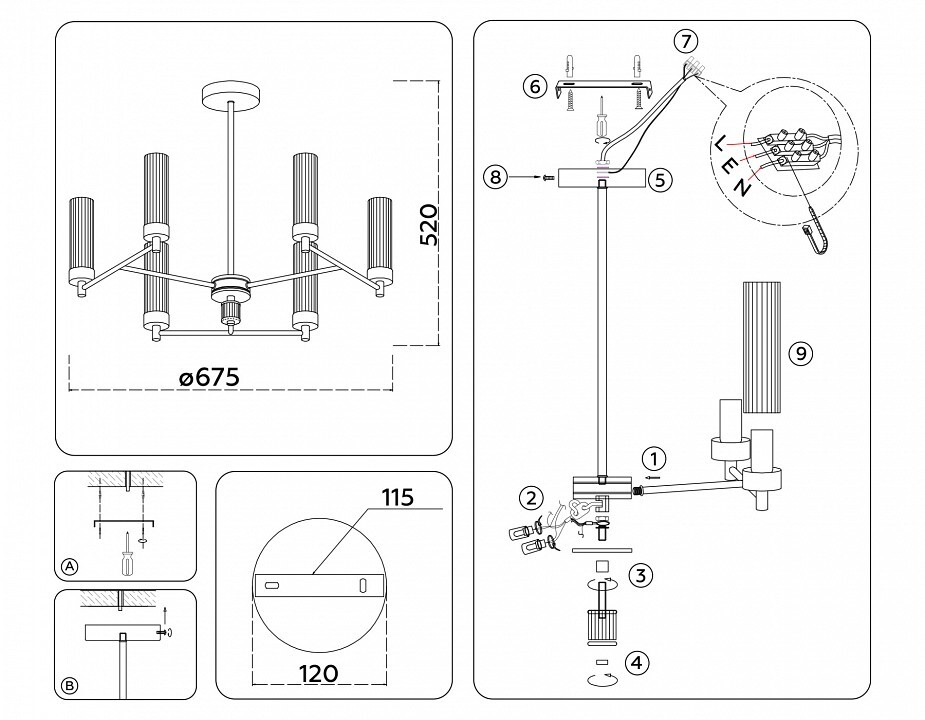 520
ø675
A
B
115
120
7
6
8
5
L
E
N
9
1
2
3
4